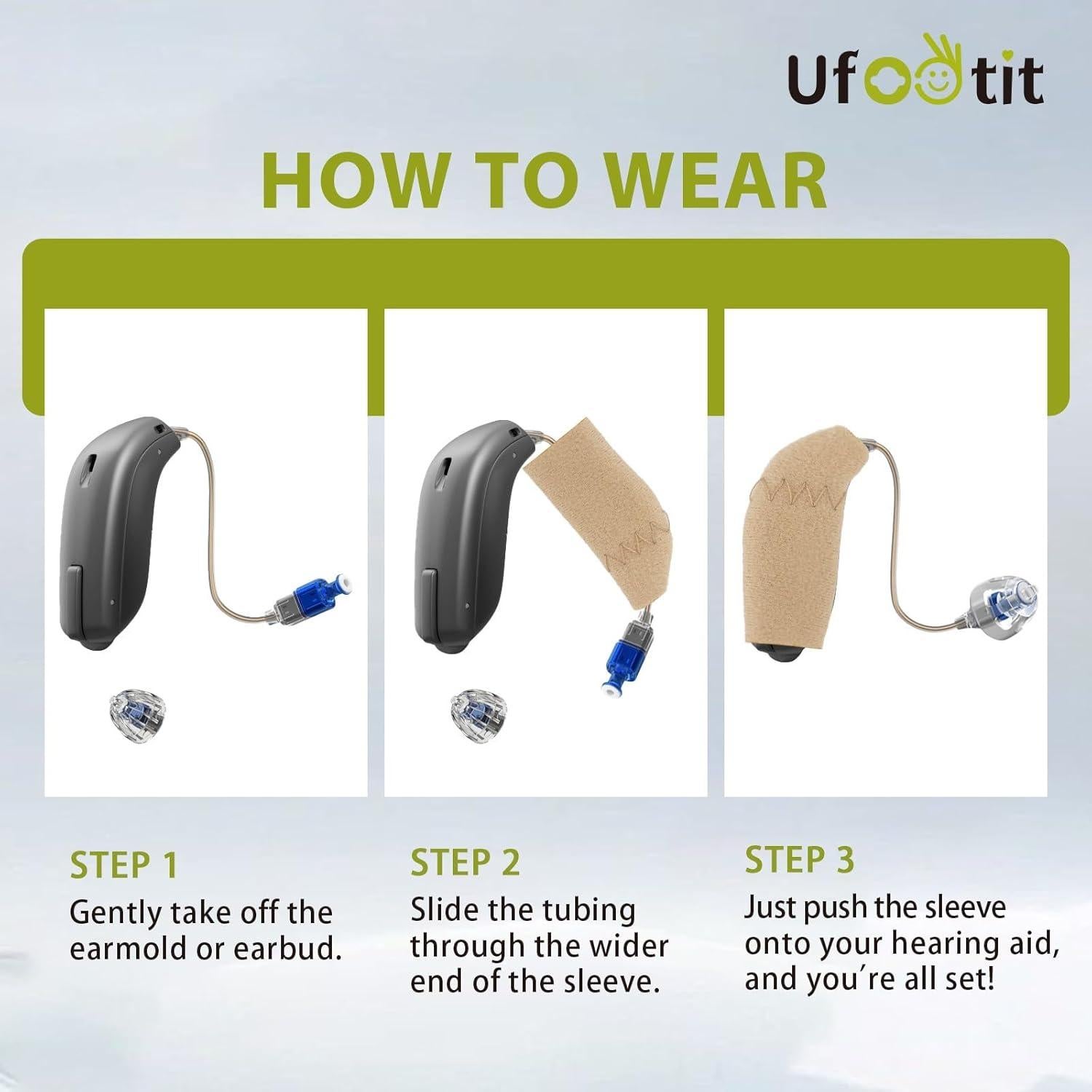 Ufootit

HOW TO WEAR

STEP 1
Gently take off the earmold or earbud.

STEP 2
Slide the tubing through the wider end of the sleeve.

STEP 3
Just push the sleeve onto your hearing aid, and you're all set!