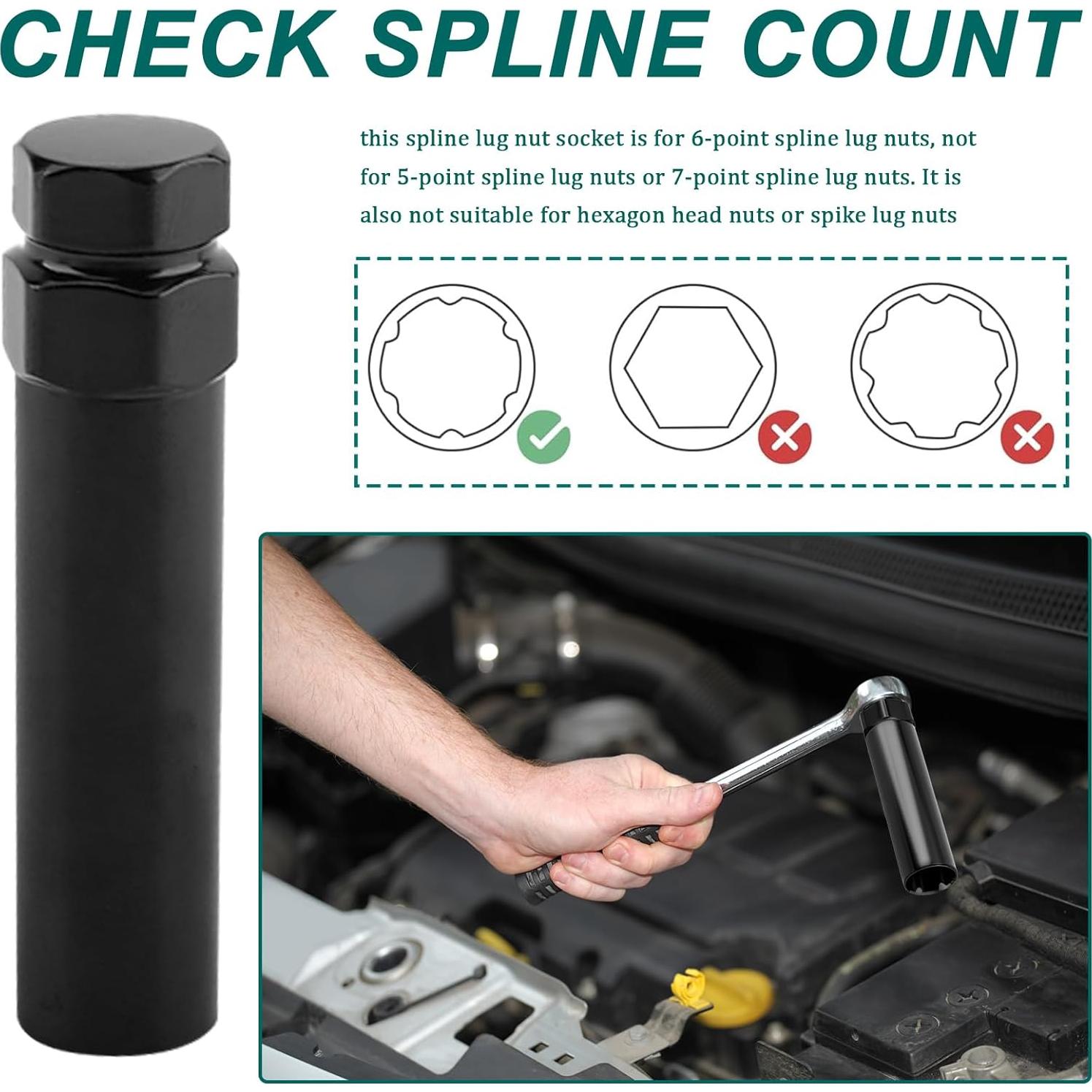 CHECK SPLINE COUNT

this spline lug nut socket is for 6-point spline lug nuts, not for 5-point spline lug nuts or 7-point spline lug nuts. It is also not suitable for hexagon head nuts or spike lug nuts