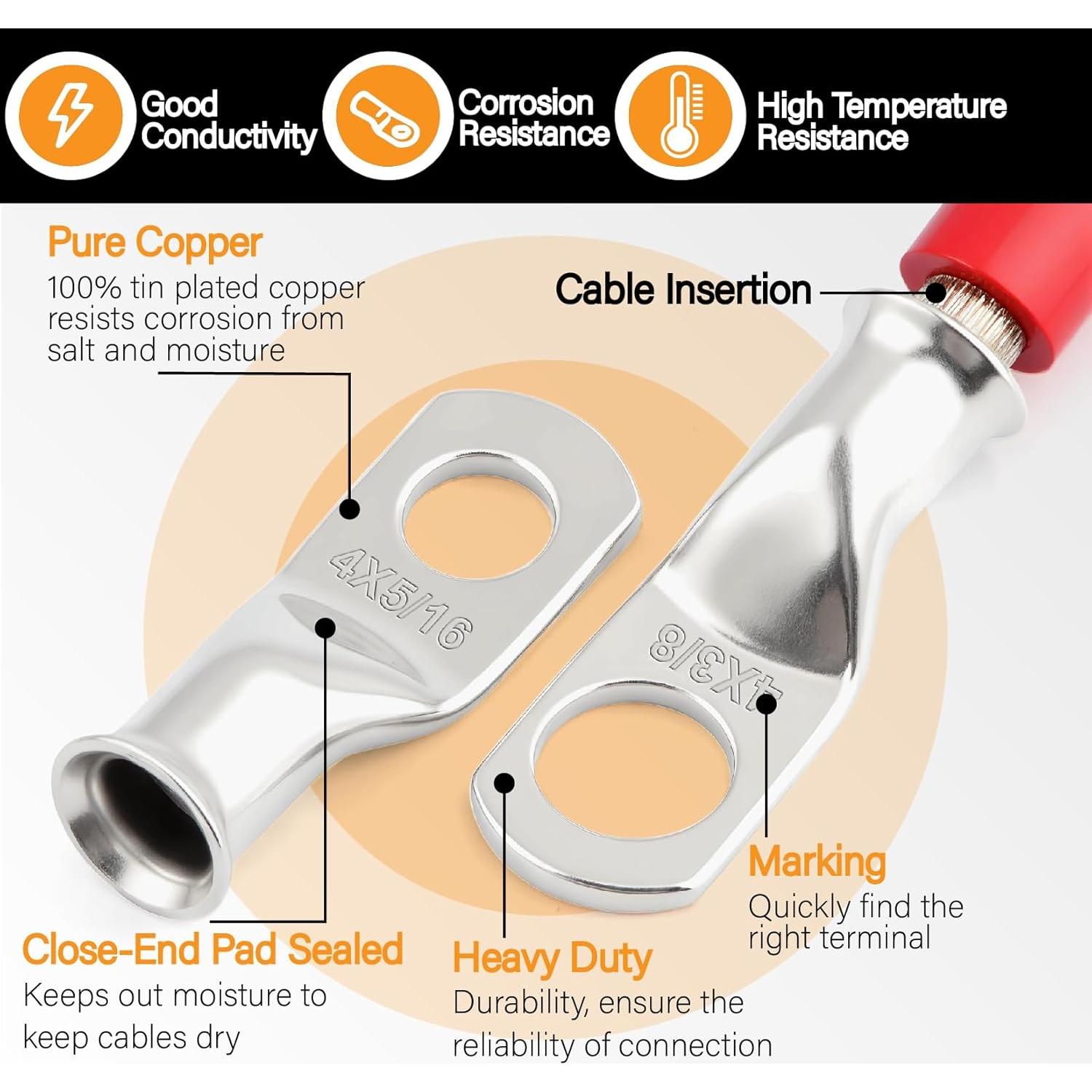 Good Conductivity

Corrosion Resistance

High Temperature Resistance

Pure Copper
100% tin plated copper resists corrosion from salt and moisture

Cable Insertion

4X5/16

4X3/8

Marking
Quickly find the right terminal

Close-End Pad Sealed
Keeps out moisture to keep cables dry

Heavy Duty
Durability, ensure the reliability of connection