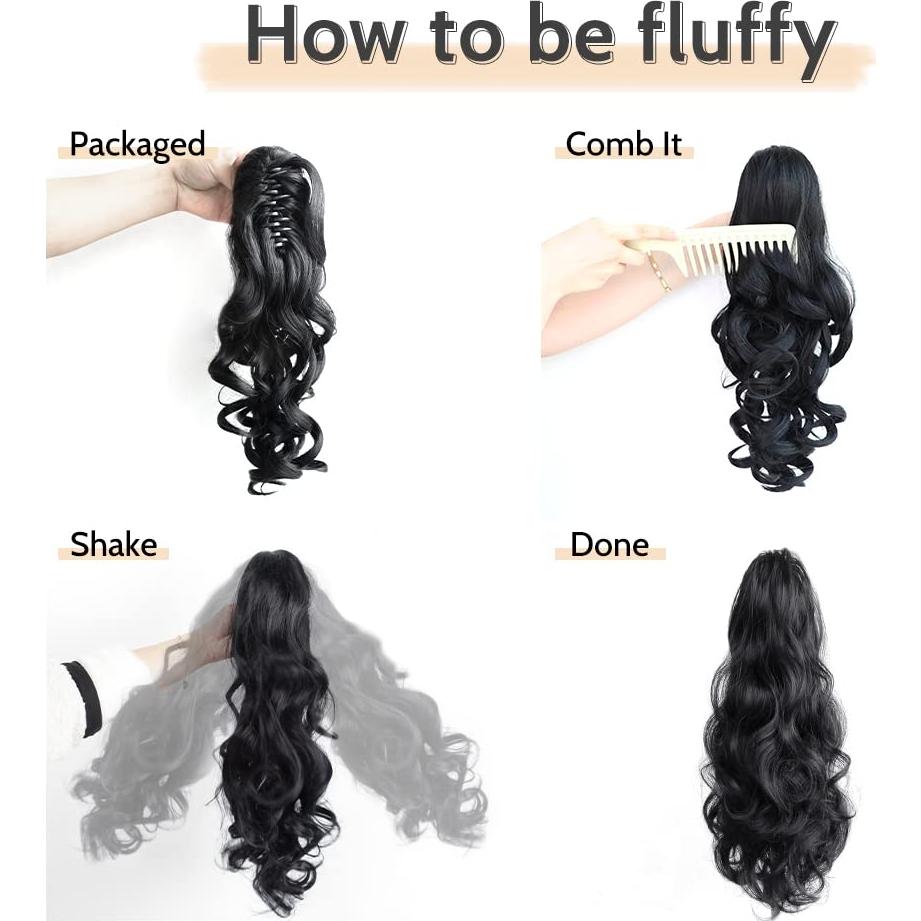 How to be fluffy

Packaged

Comb It

Shake

Done