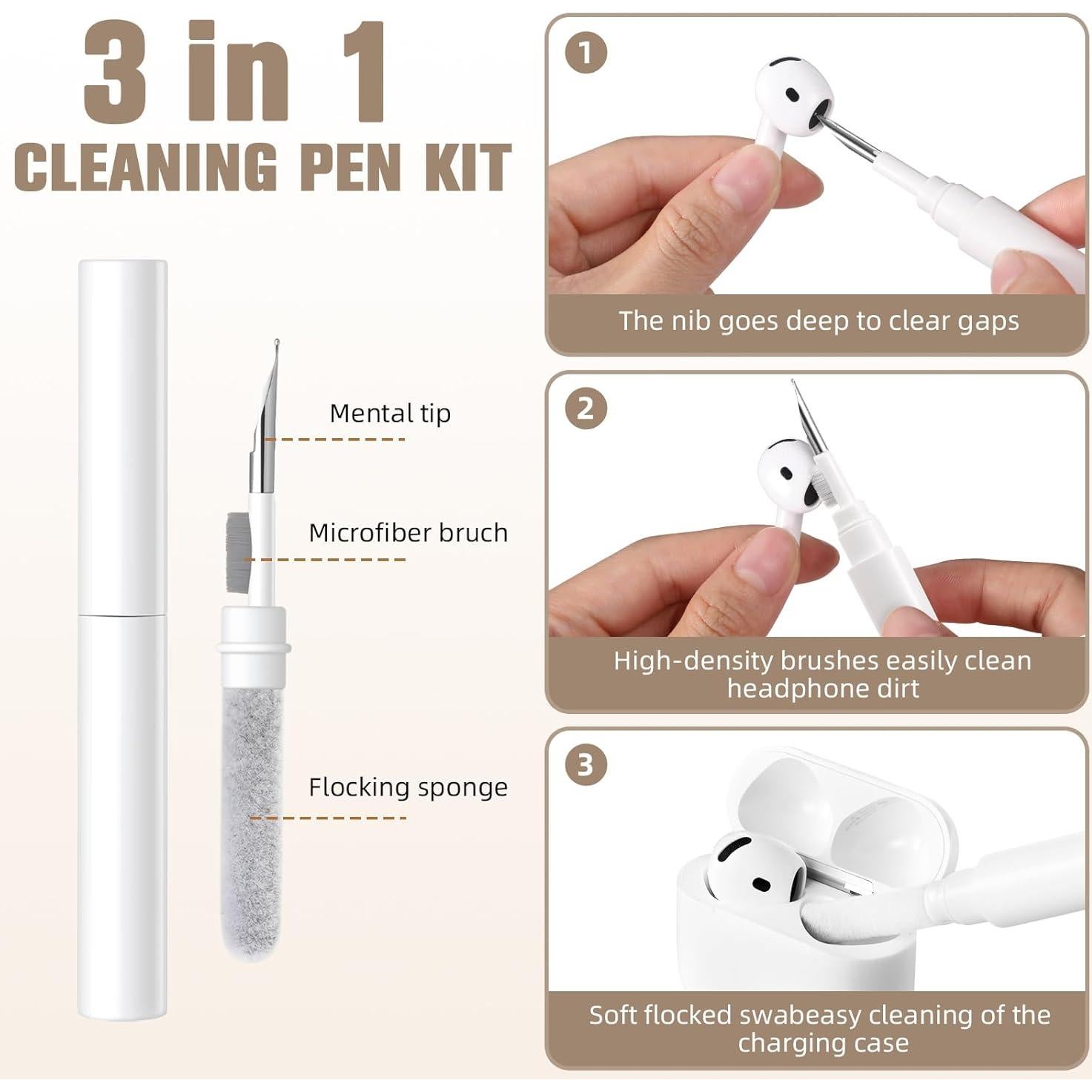 3 in 1
CLEANING PEN KIT

Mental tip

Microfiber bruch

Flocking sponge

1

The nib goes deep to clear gaps

2

High-density brushes easily clean headphone dirt

3

Soft flocked swabeasy cleaning of the charging case