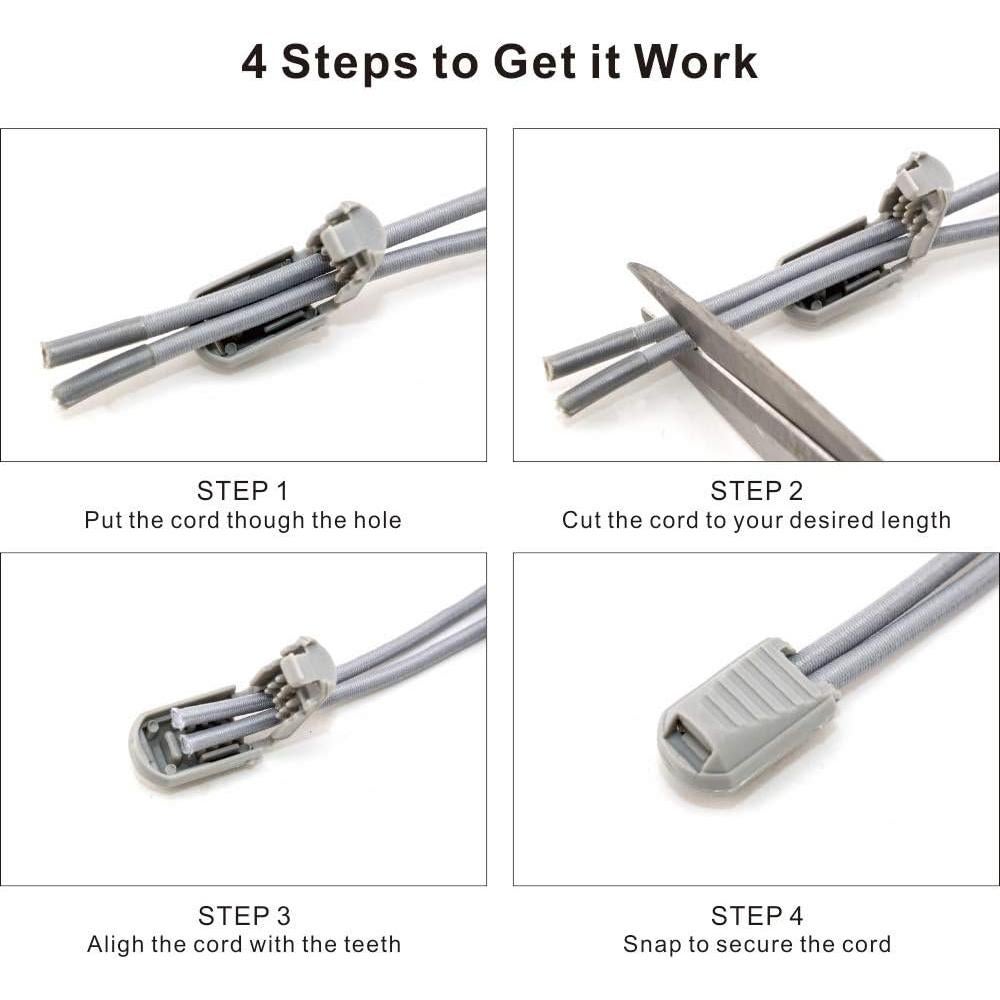 4 Steps to Get it Work

STEP 1
Put the cord though the hole

STEP 2
Cut the cord to your desired length

STEP 3
Aligh the cord with the teeth

STEP 4
Snap to secure the cord