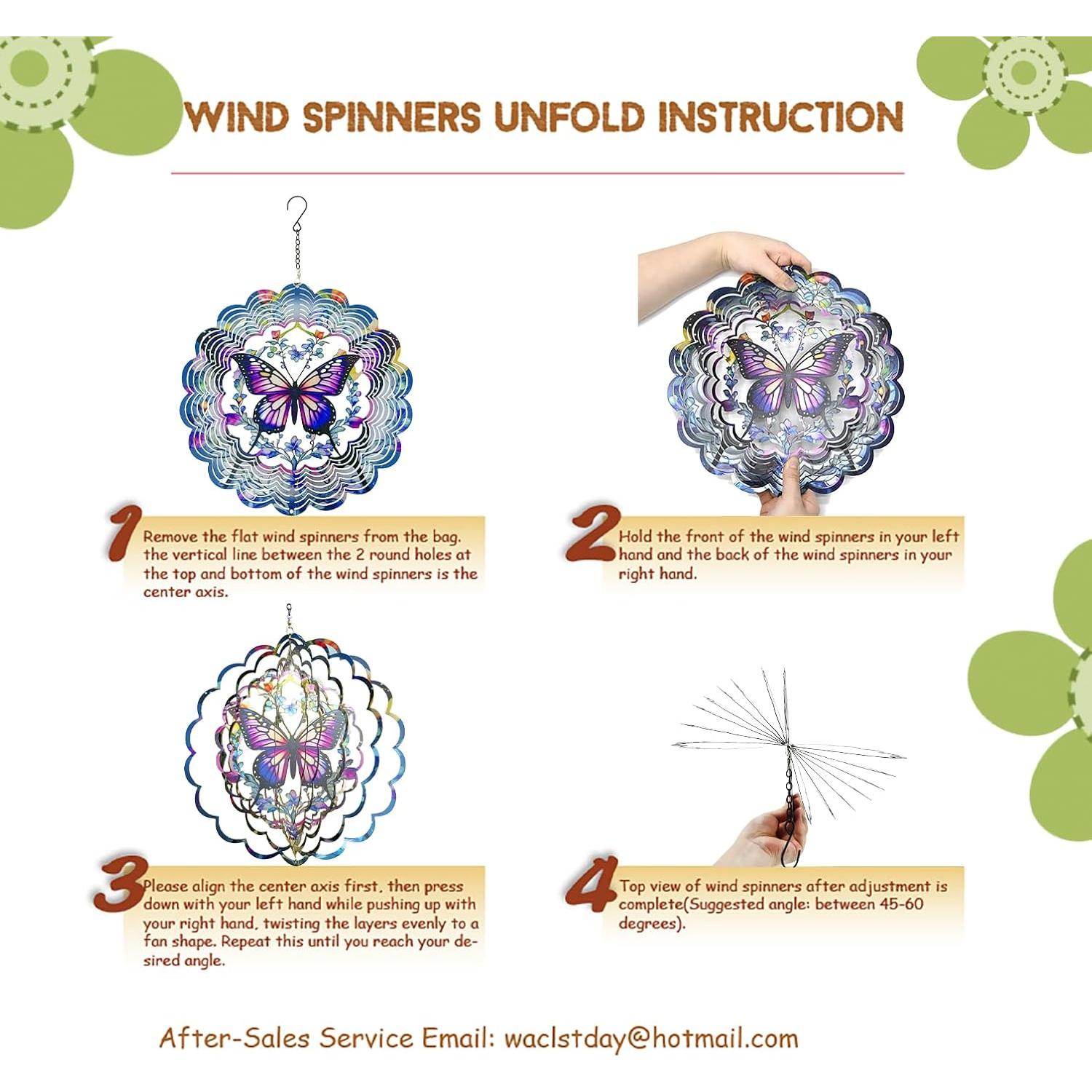 WIND SPINNERS UNFOLD INSTRUCTION

1 Remove the flat wind spinners from the bag. the vertical line between the 2 round holes at the top and bottom of the wind spinners is the center axis.

2 Hold the front of the wind spinners in your left hand and the back of the wind spinners in your right hand.

3 Please align the center axis first, then press down with your left hand while pushing up with your right hand, twisting the layers evenly to a fan shape. Repeat this until you reach your desired angle.

4 Top view of wind spinners after adjustment is complete(Suggested angle: between 45-60 degrees).

After-Sales Service Email: waclstday@hotmail.com