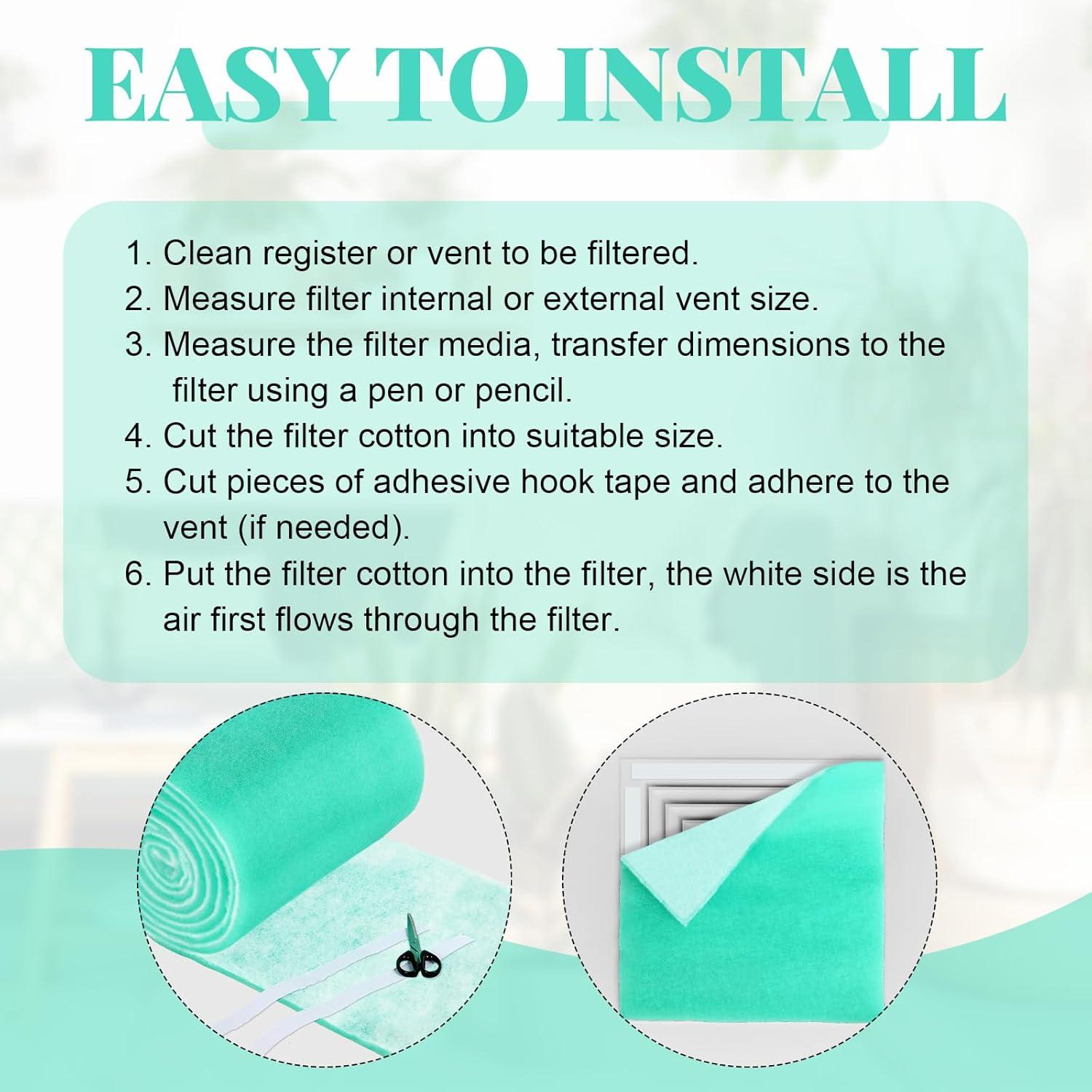 EASY TO INSTALL

1. Clean register or vent to be filtered.
2. Measure filter internal or external vent size.
3. Measure the filter media, transfer dimensions to the filter using a pen or pencil.
4. Cut the filter cotton into suitable size.
5. Cut pieces of adhesive hook tape and adhere to the vent (if needed).
6. Put the filter cotton into the filter, the white side is the air first flows through the filter.