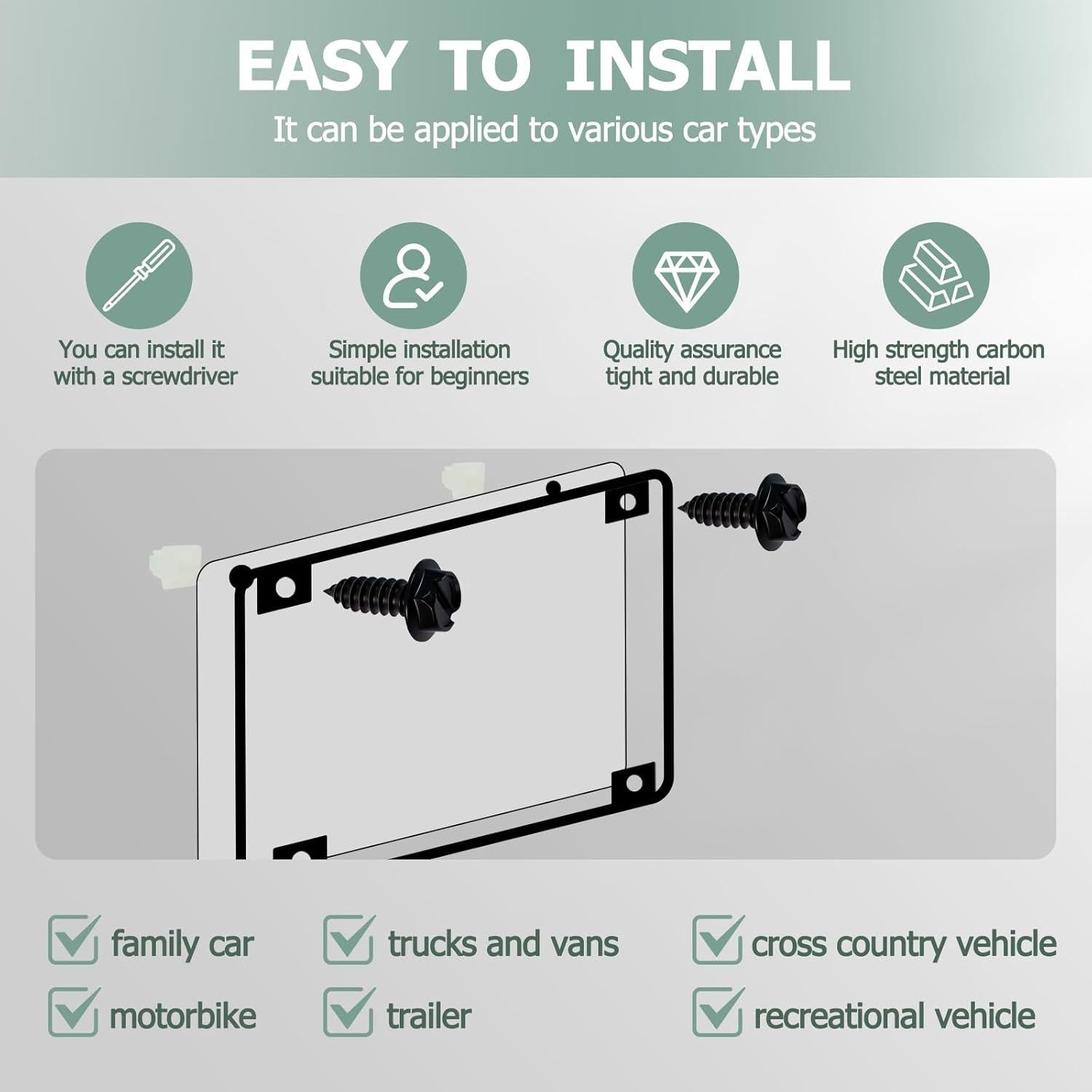 EASY TO INSTALL

It can be applied to various car types

You can install it with a screwdriver

Simple installation suitable for beginners

Quality assurance tight and durable

High strength carbon steel material

family car

trucks and vans

cross country vehicle

motorbike

trailer

recreational vehicle