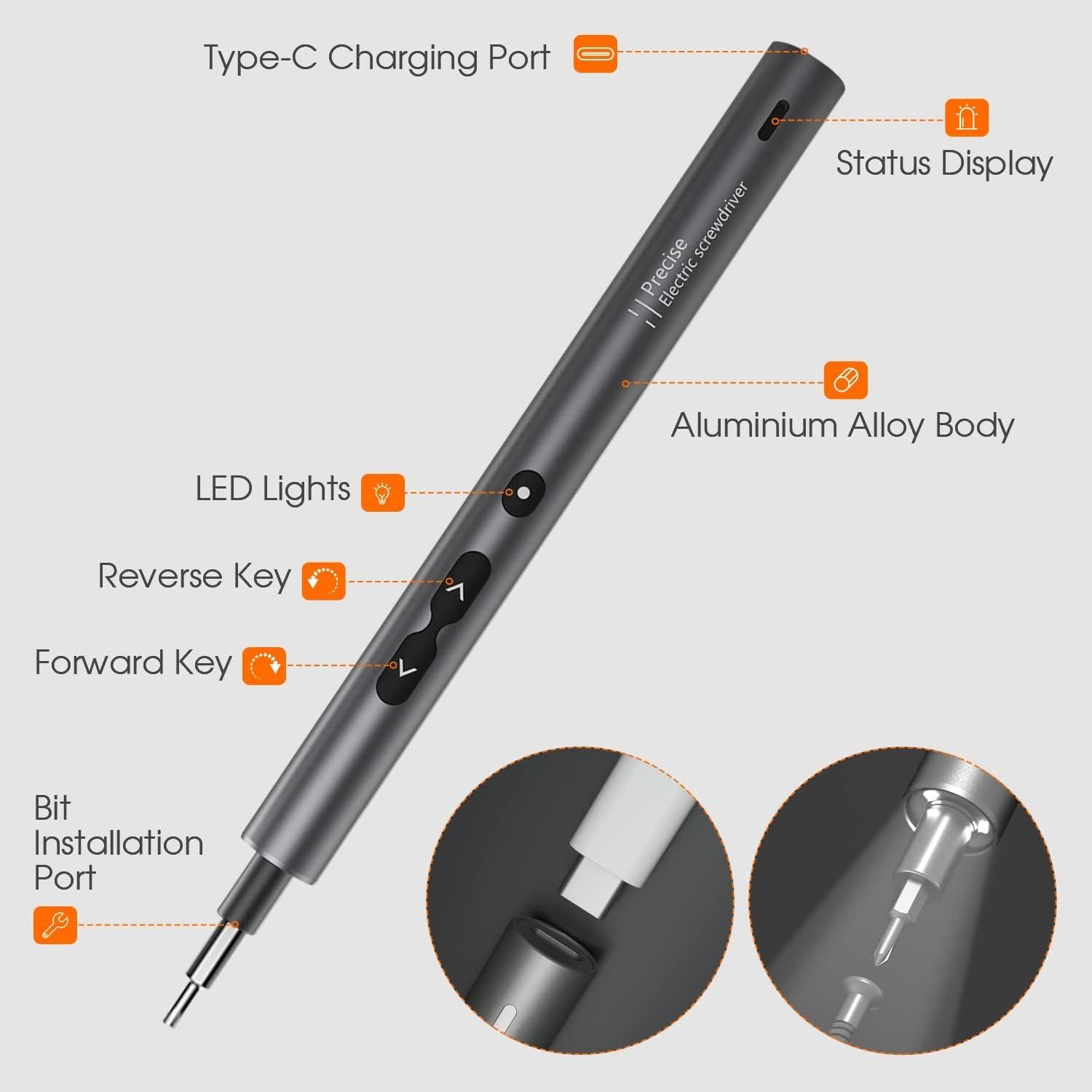 Type-C Charging Port

Status Display

Precise
Electric screwdriver

Aluminium Alloy Body

LED Lights

Reverse Key

Forward Key

Bit Installation Port