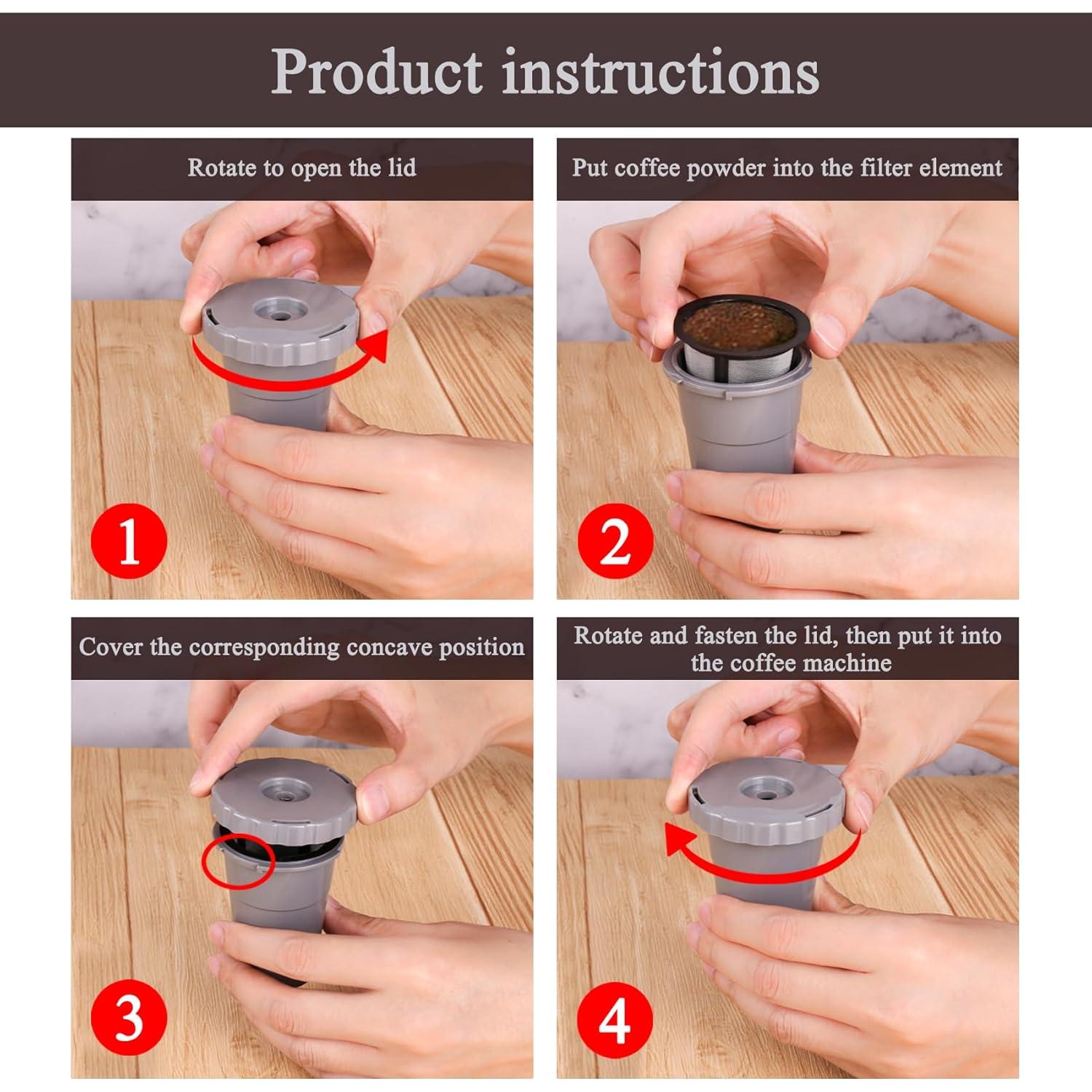 Product instructions

Rotate to open the lid

1

Put coffee powder into the filter element

2

Cover the corresponding concave position

3

Rotate and fasten the lid, then put it into the coffee machine

4