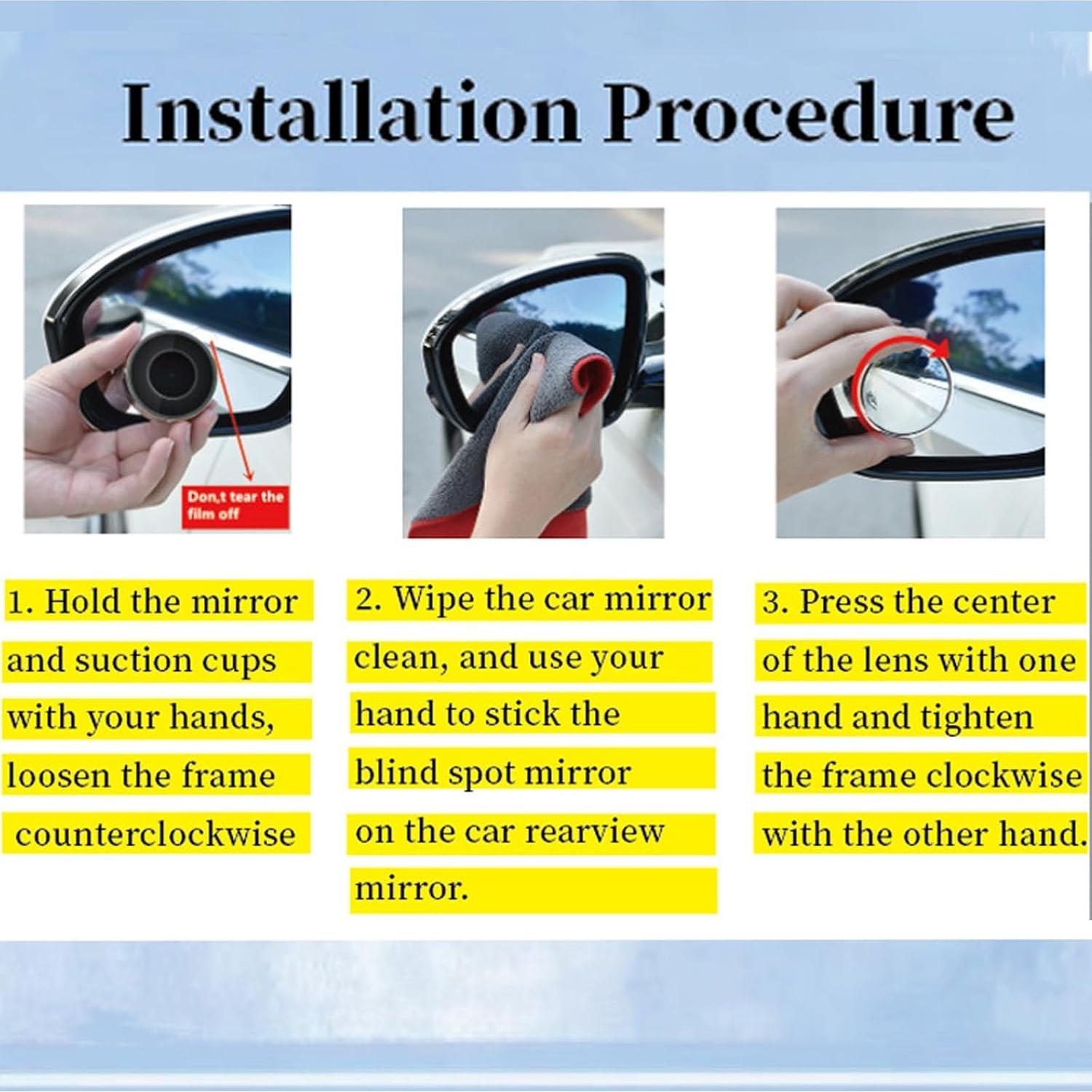 Installation Procedure

Don,t tear the film off

1. Hold the mirror and suction cups with your hands, loosen the frame counterclockwise

2. Wipe the car mirror clean, and use your hand to stick the blind spot mirror on the car rearview mirror.

3. Press the center of the lens with one hand and tighten the frame clockwise with the other hand.