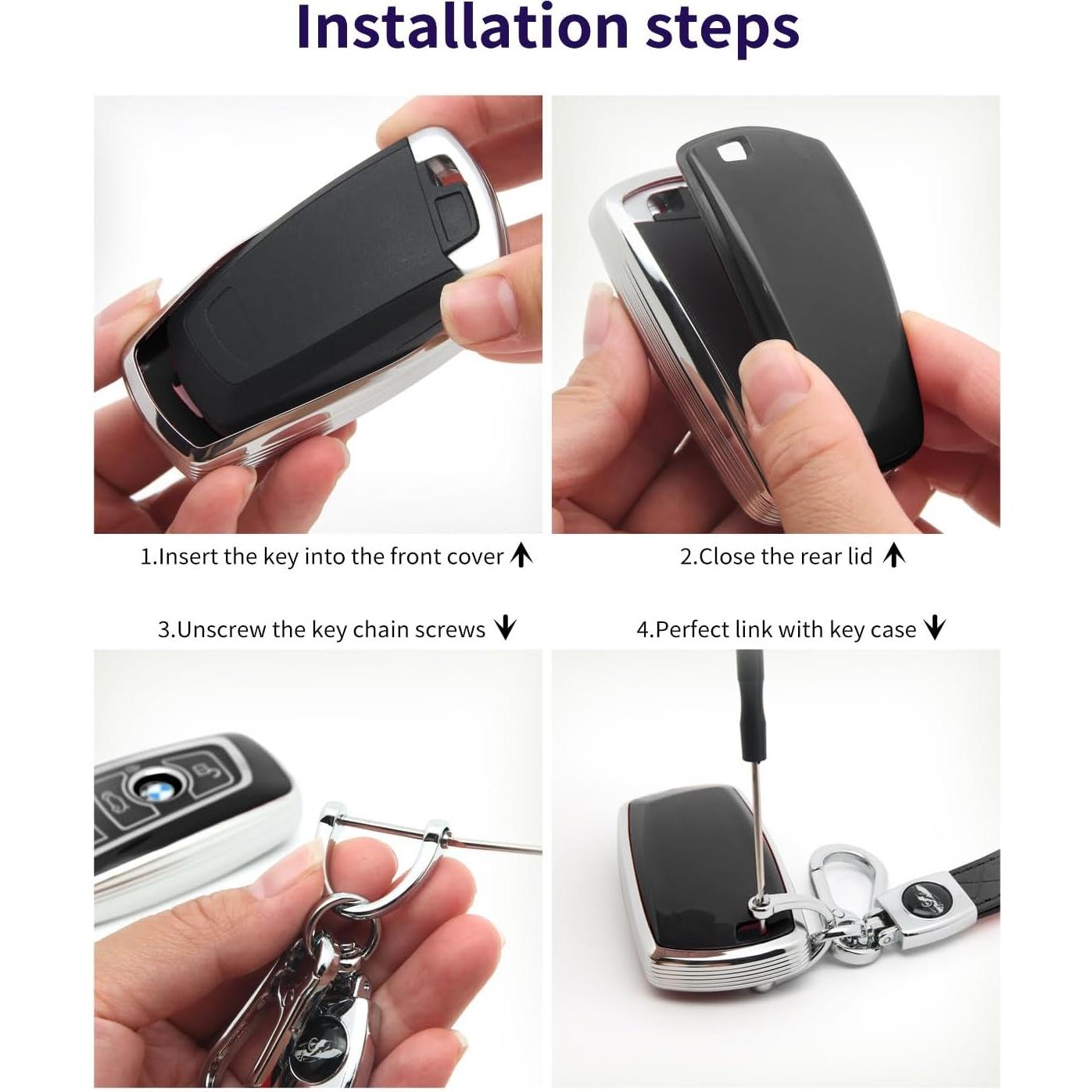 Installation steps

1.Insert the key into the front cover ↑

2.Close the rear lid ↑

3.Unscrew the key chain screws ↓

4.Perfect link with key case ↓