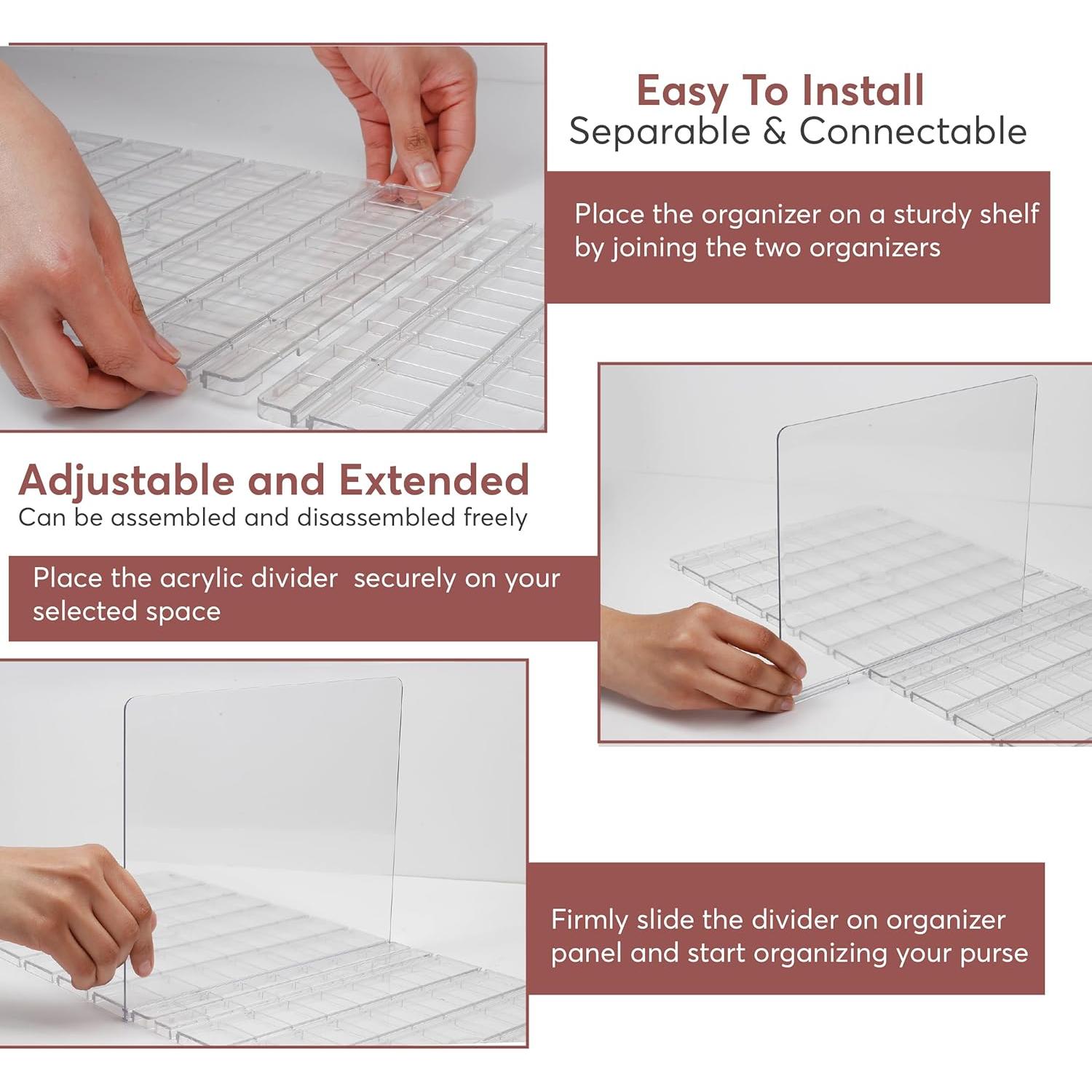 Easy To Install
Separable & Connectable

Place the organizer on a sturdy shelf by joining the two organizers

Adjustable and Extended
Can be assembled and disassembled freely

Place the acrylic divider  securely on your selected space

Firmly slide the divider on organizer panel and start organizing your purse