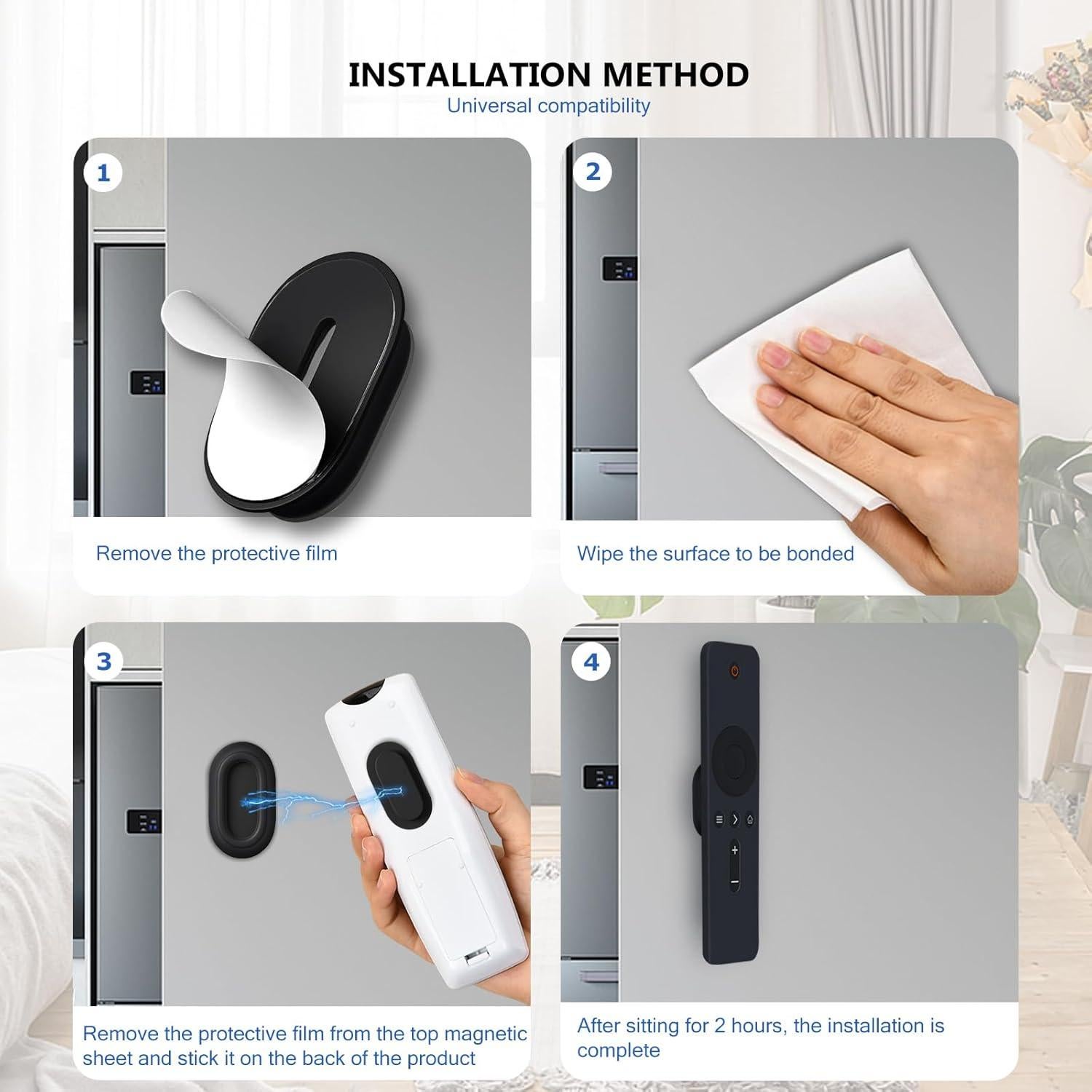 INSTALLATION METHOD
Universal compatibility

1
Remove the protective film

2
Wipe the surface to be bonded

3
Remove the protective film from the top magnetic sheet and stick it on the back of the product

4
After sitting for 2 hours, the installation is complete