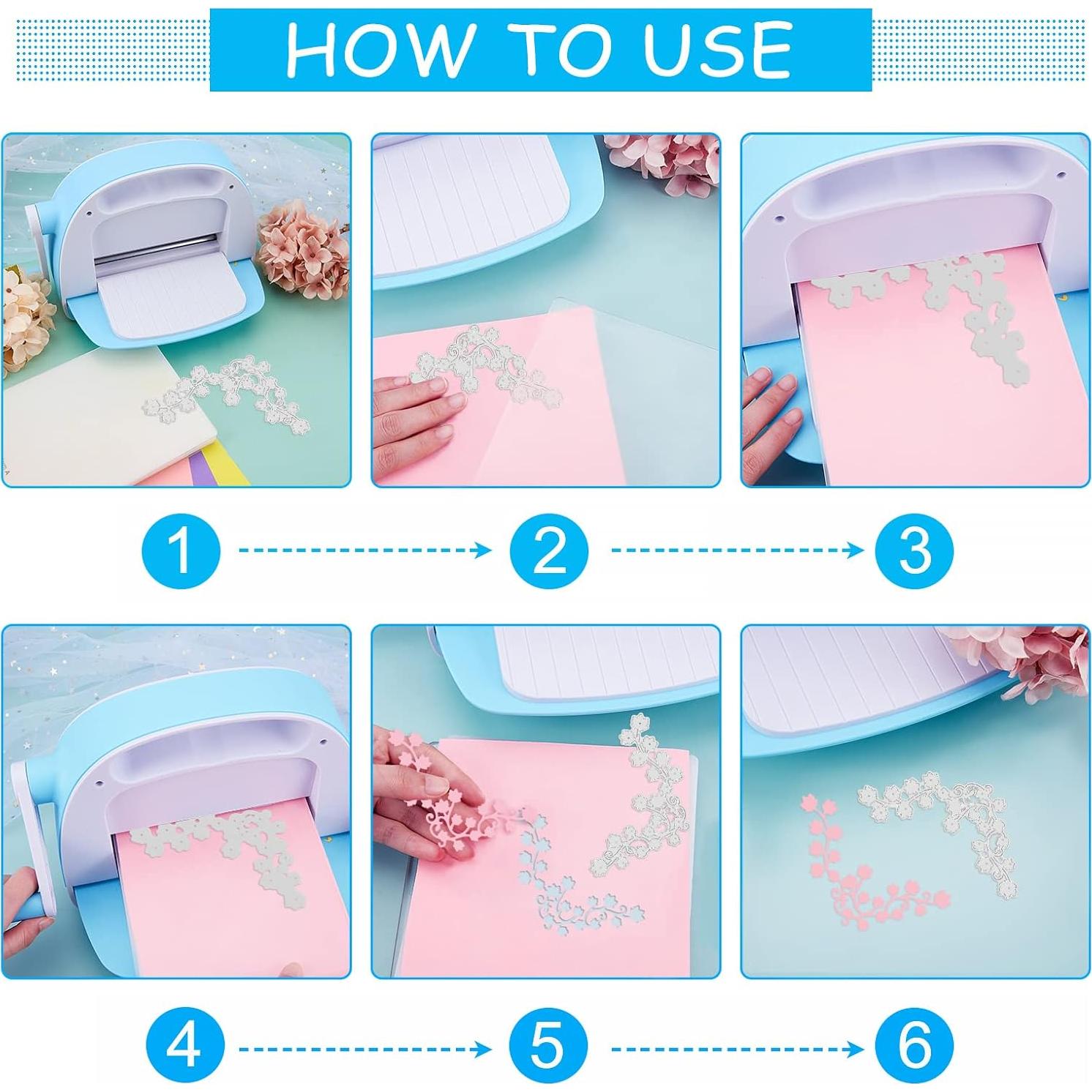 HOW TO USE

1

2

3

4

5

6