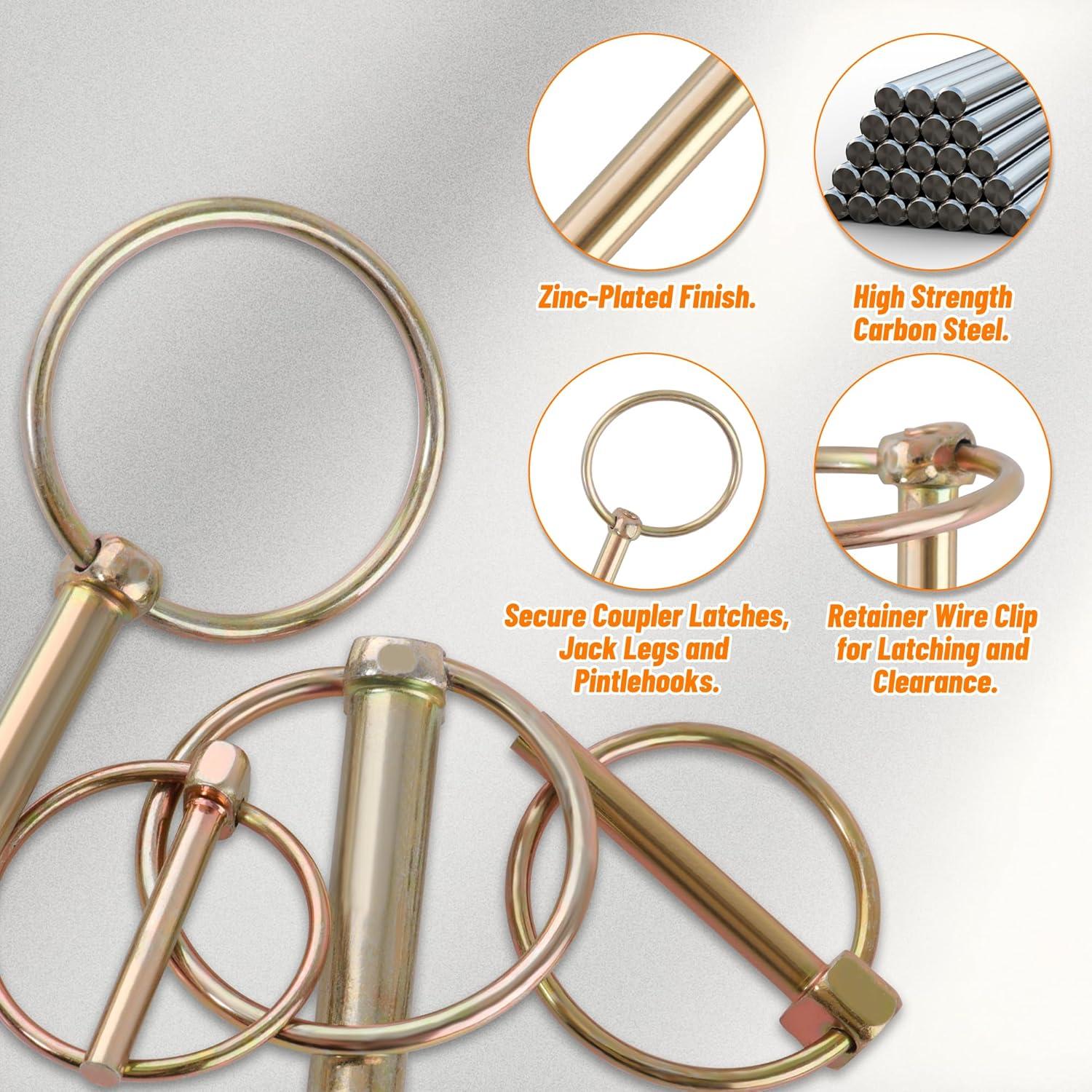 Zinc-Plated Finish.

High Strength Carbon Steel.

Secure Coupler Latches, Jack Legs and Pintlehooks.

Retainer Wire Clip for Latching and Clearance.