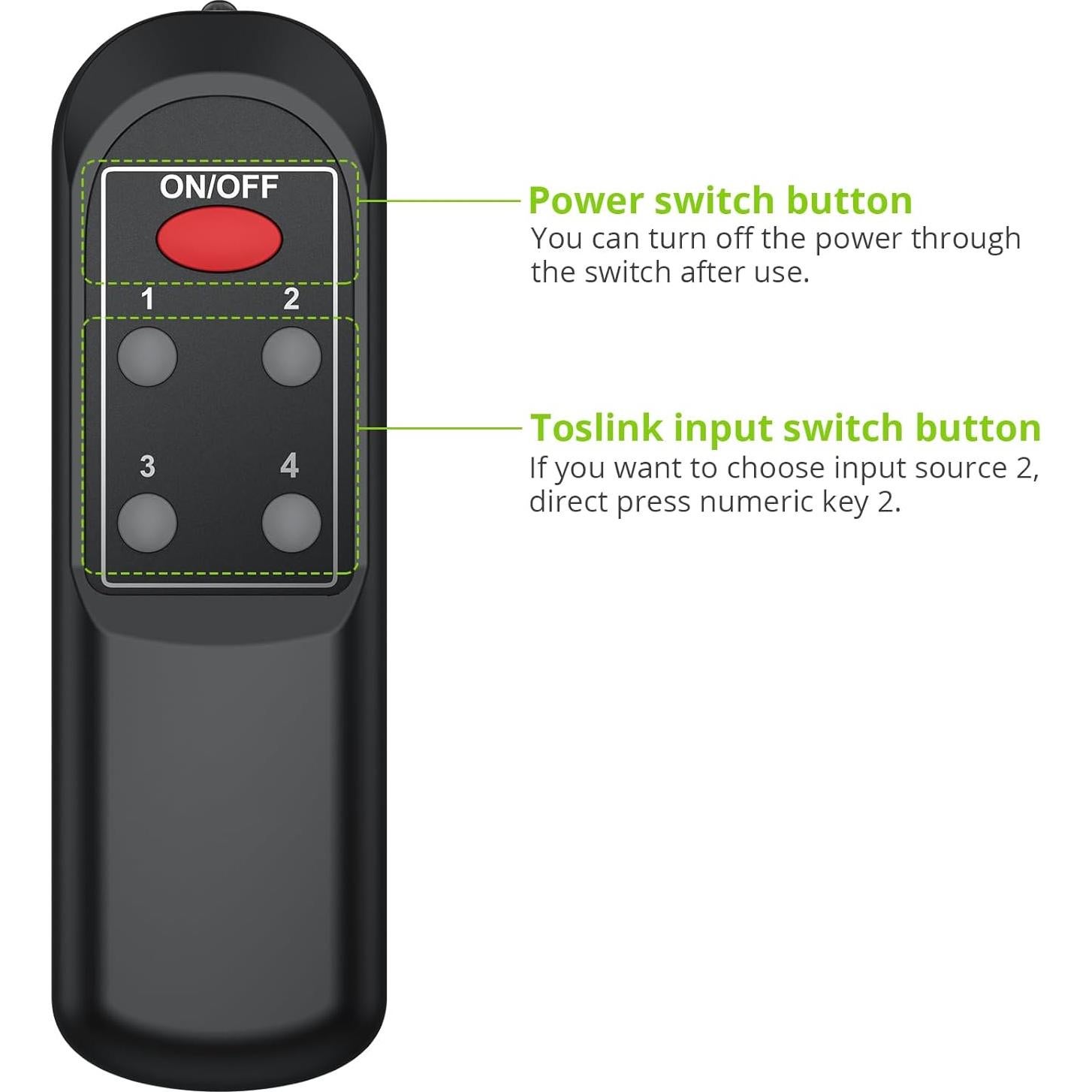 ON/OFF

1

2

3

4

Power switch button
You can turn off the power through the switch after use.

Toslink input switch button
If you want to choose input source 2, direct press numeric key 2.