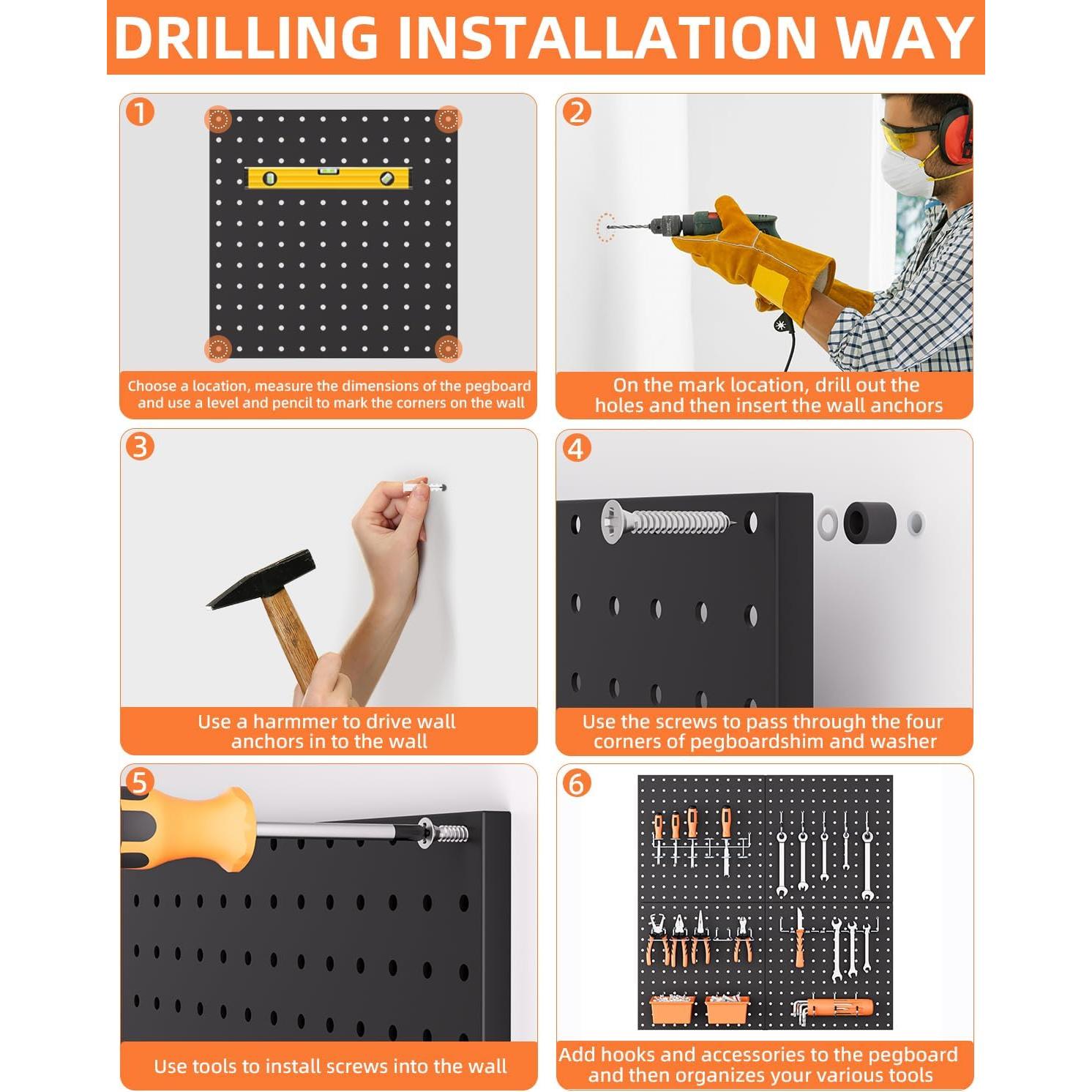 DRILLING INSTALLATION WAY

1

Choose a location, measure the dimensions of the pegboard and use a level and pencil to mark the corners on the wall

2

On the mark location, drill out the holes and then insert the wall anchors

3

Use a harmmer to drive wall anchors in to the wall

4

Use the screws to pass through the four corners of pegboardshim and washer

5

Use tools to install screws into the wall

6

Add hooks and accessories to the pegboard and then organizes your various tools