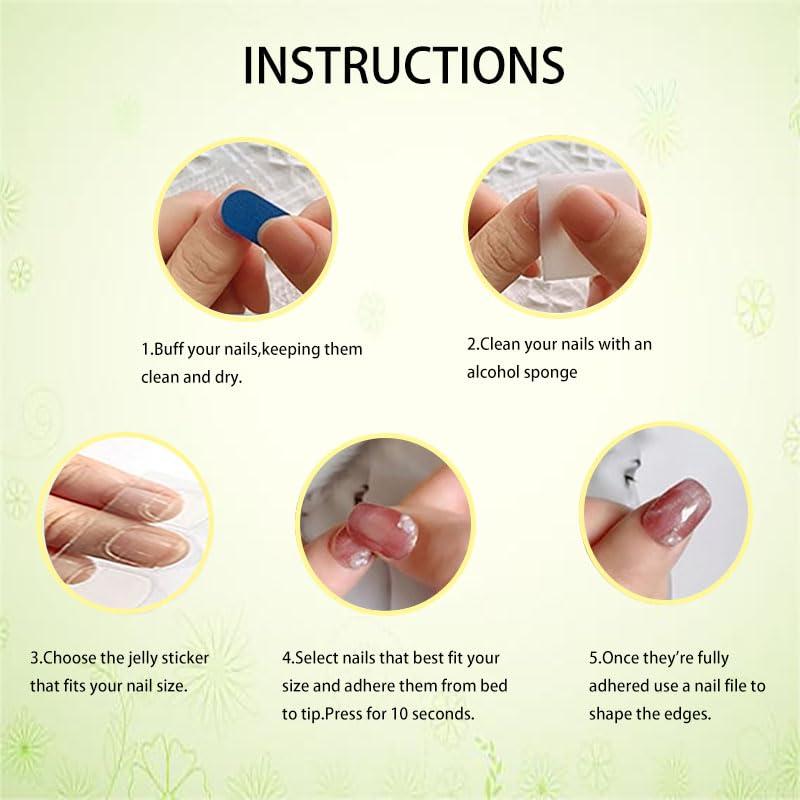 INSTRUCTIONS

1.Buff your nails,keeping them clean and dry.

2.Clean your nails with an alcohol sponge

3.Choose the jelly sticker that fits your nail size.

4.Select nails that best fit your size and adhere them from bed to tip.Press for 10 seconds.

5.Once they're fully adhered use a nail file to shape the edges.