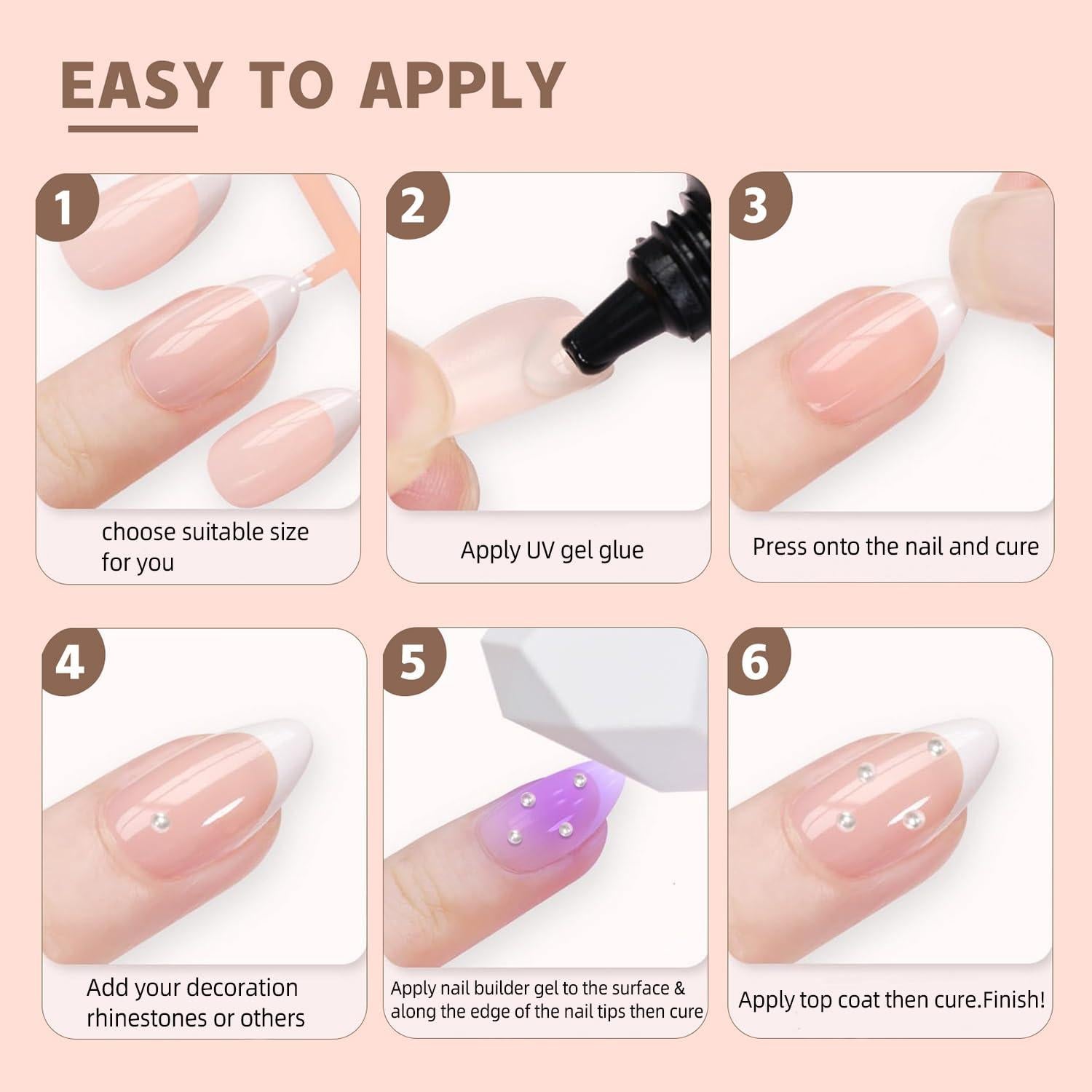 EASY TO APPLY

1

choose suitable size for you

2

Apply UV gel glue

3

Press onto the nail and cure

4

Add your decoration rhinestones or others

5

Apply nail builder gel to the surface & along the edge of the nail tips then cure

6

Apply top coat then cure.Finish!