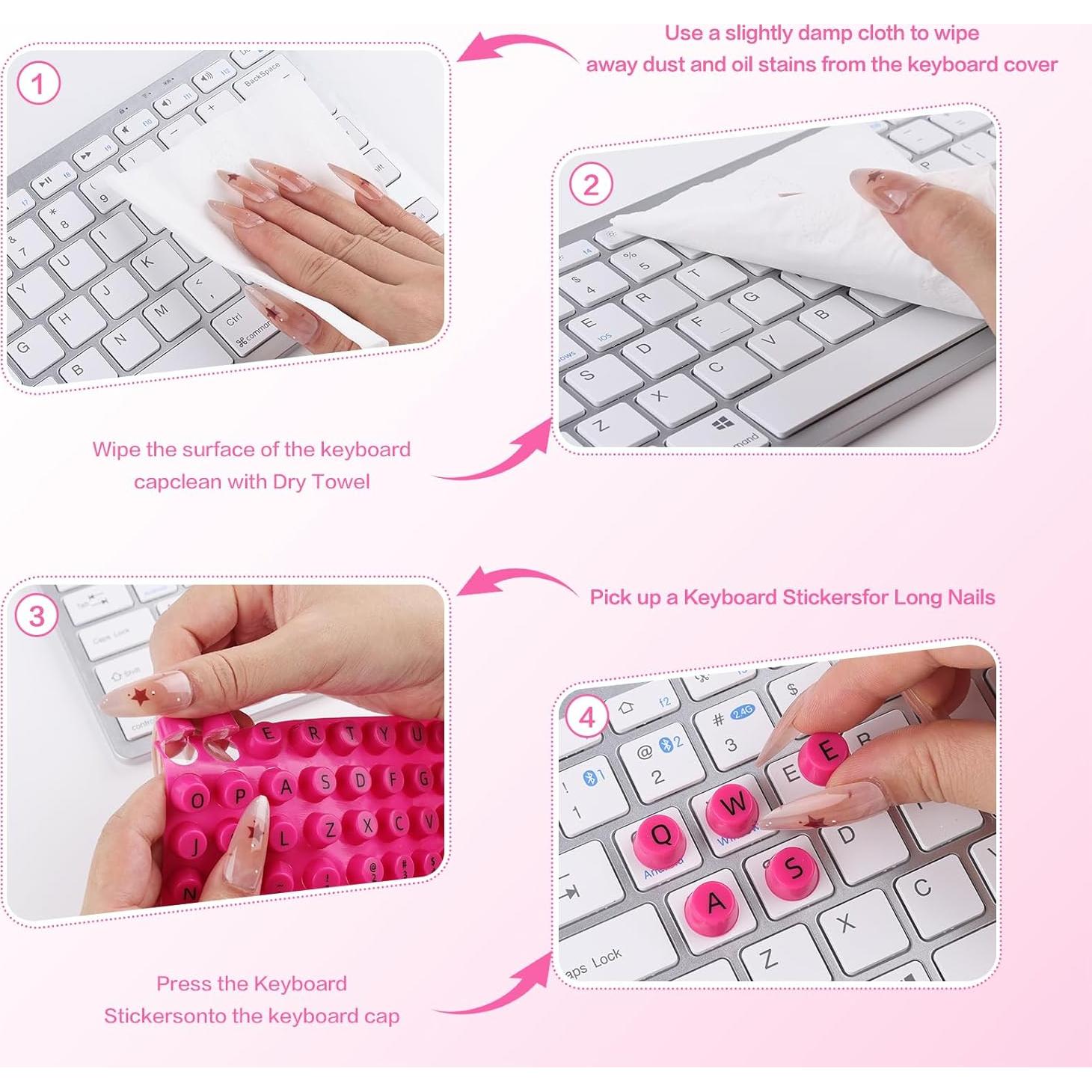 1

Use a slightly damp cloth to wipe away dust and oil stains from the keyboard cover

2

Wipe the surface of the keyboard capclean with Dry Towel

3

Pick up a Keyboard Stickersfor Long Nails

4

Press the Keyboard Stickersonto the keyboard cap