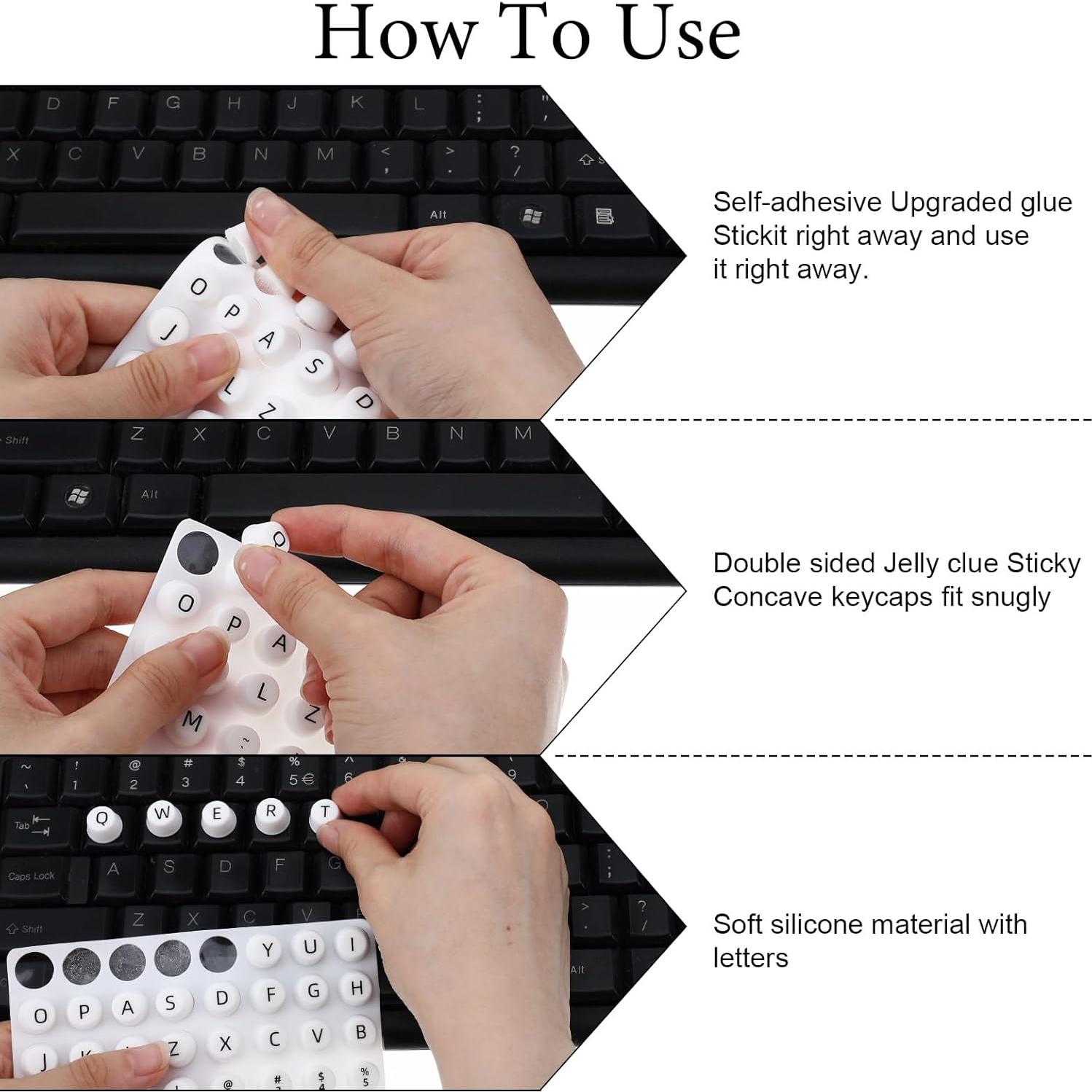 How To Use

Self-adhesive Upgraded glue Stickit right away and use it right away.

Double sided Jelly clue Sticky Concave keycaps fit snugly

Soft silicone material with letters