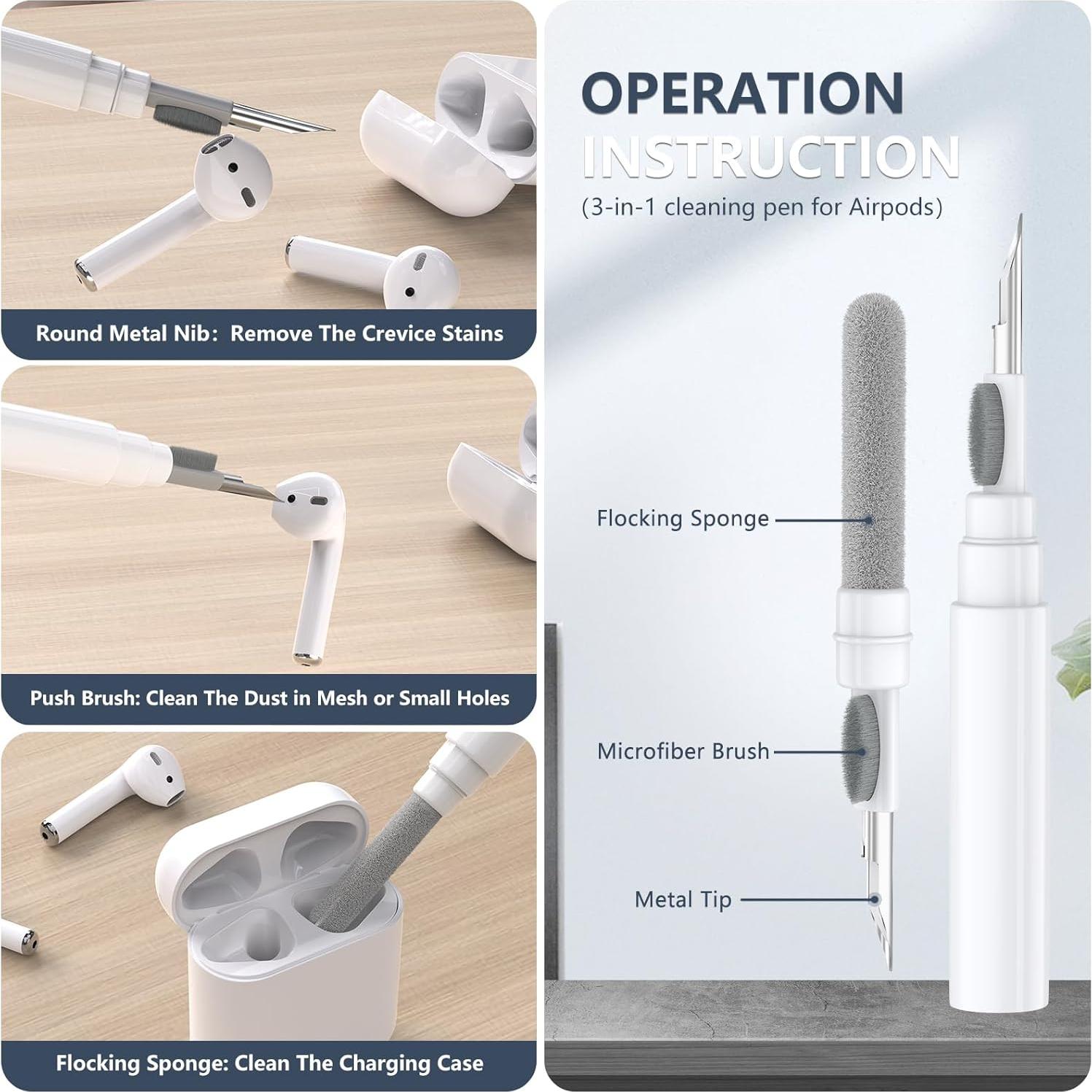 Round Metal Nib: Remove The Crevice Stains

Push Brush: Clean The Dust in Mesh or Small Holes

Flocking Sponge: Clean The Charging Case

OPERATION INSTRUCTION

(3-in-1 cleaning pen for Airpods)

Flocking Sponge

Microfiber Brush

Metal Tip