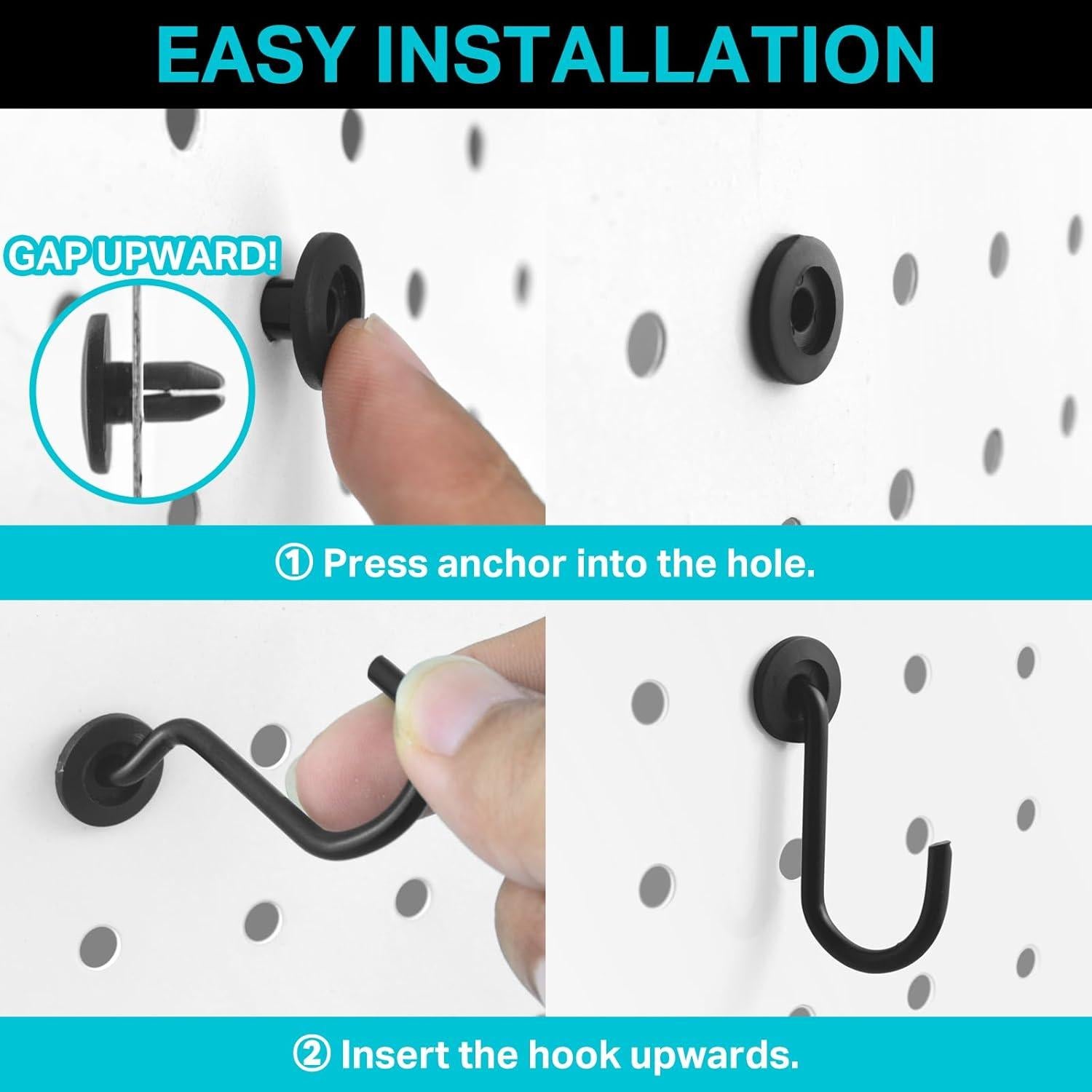 EASY INSTALLATION

GAP UPWARD!

① Press anchor into the hole.

② Insert the hook upwards.