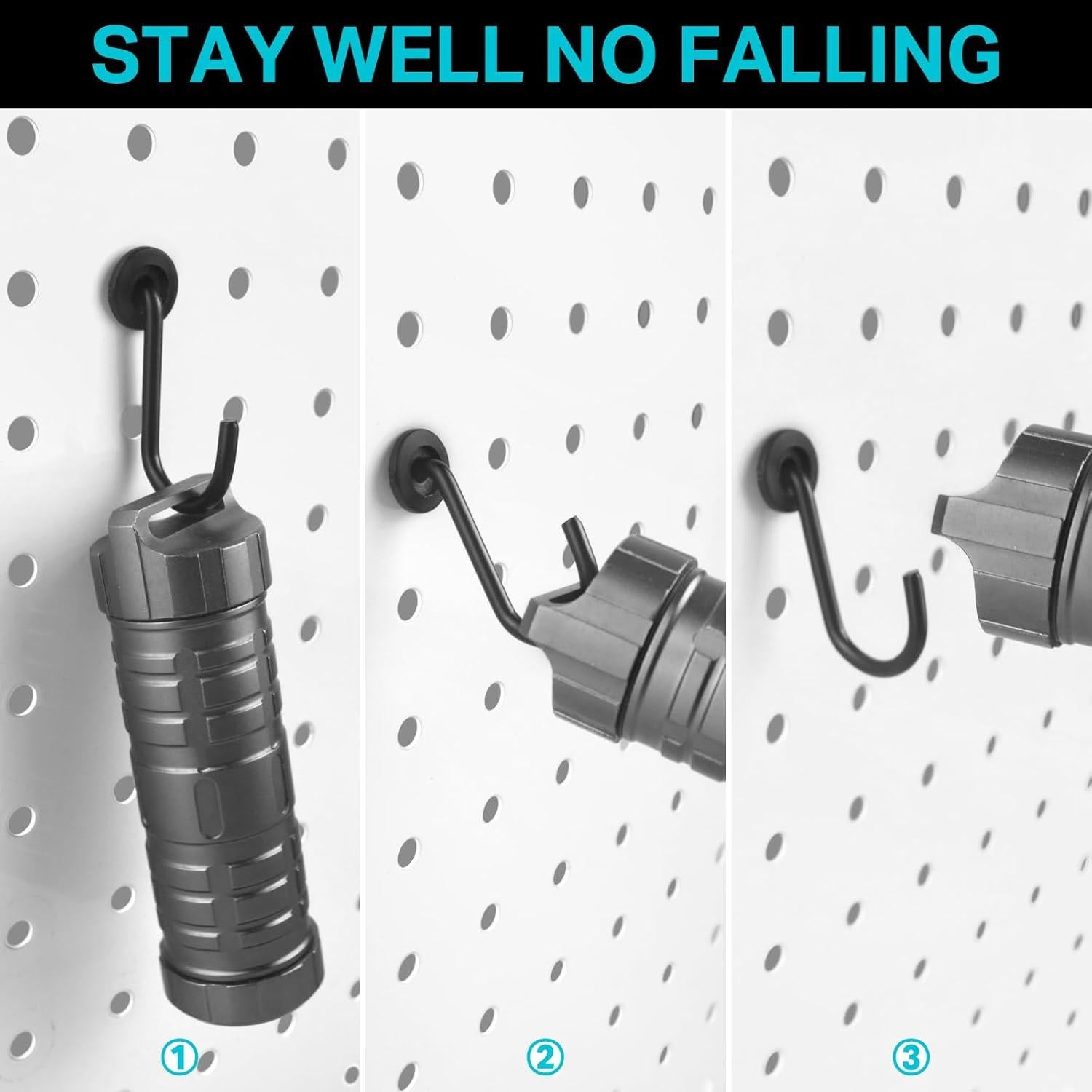 STAY WELL NO FALLING

①

②

③