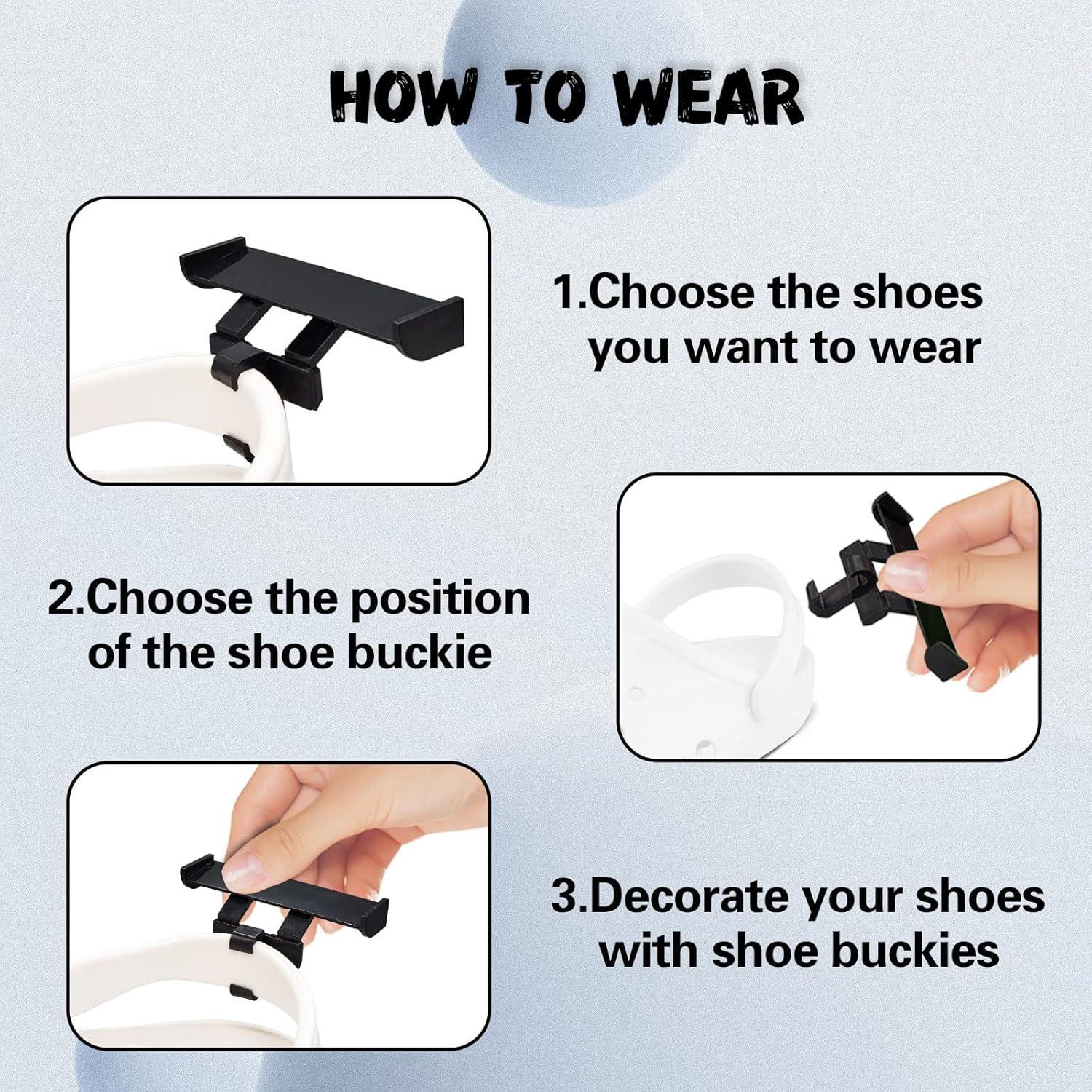 HOW TO WEAR

1.Choose the shoes you want to wear

2.Choose the position of the shoe buckie

3.Decorate your shoes with shoe buckies