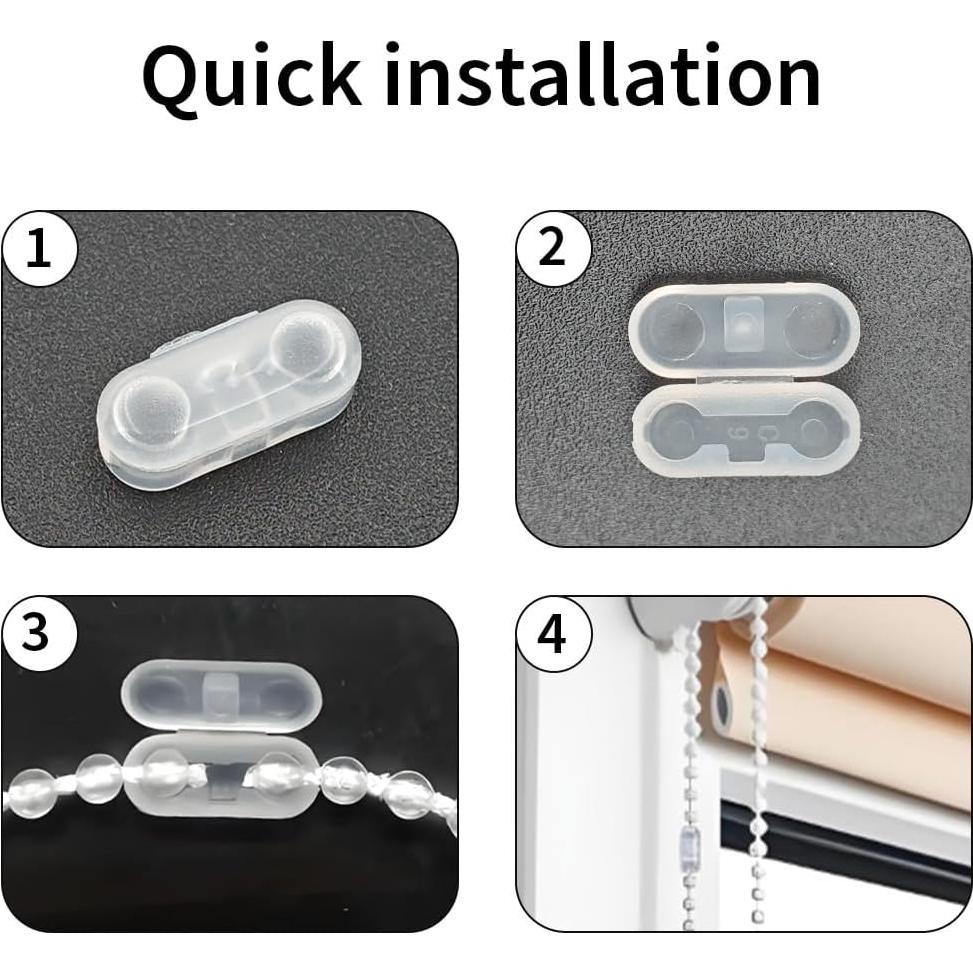 Quick installation

1

2

3

4