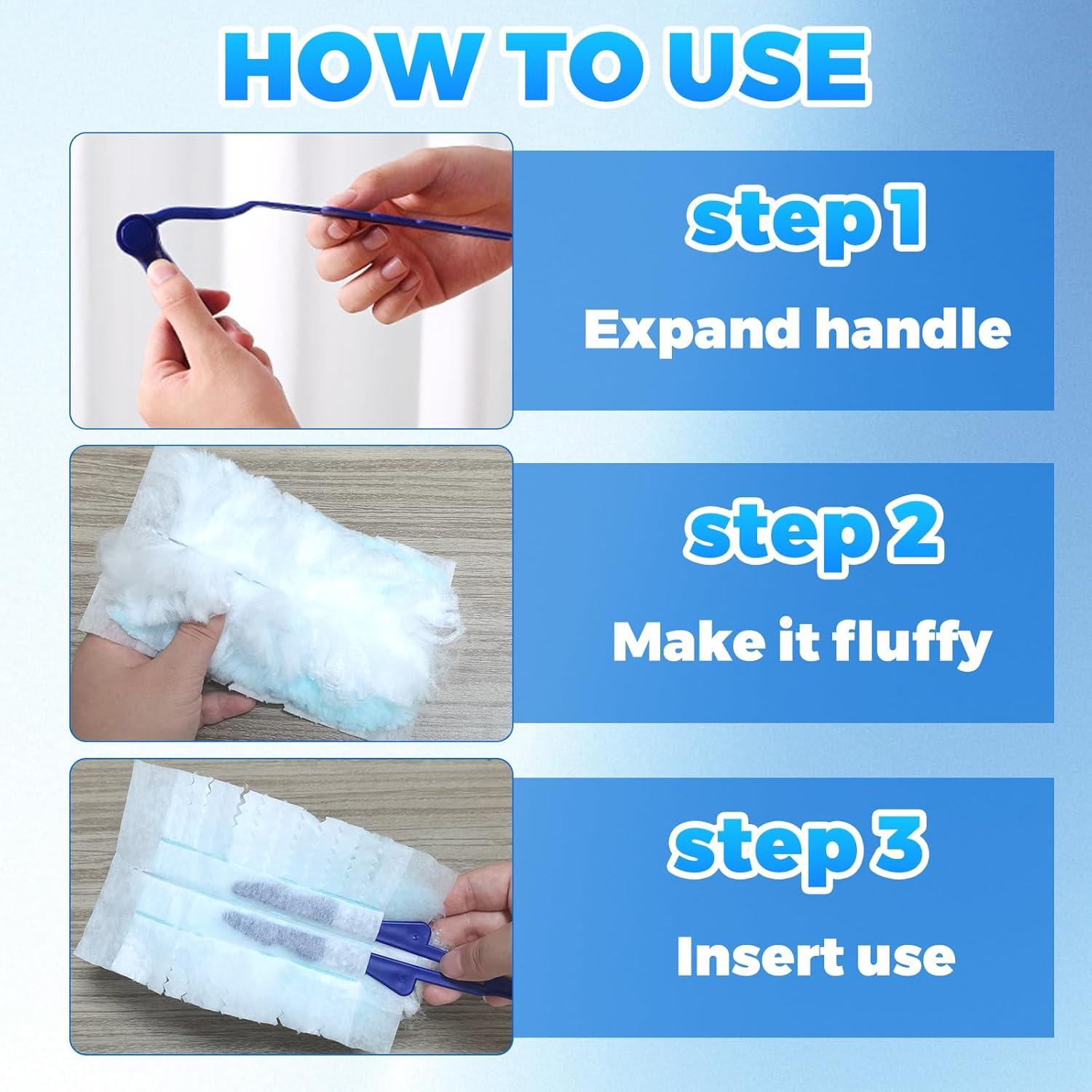 HOW TO USE

step 1
Expand handle

step 2
Make it fluffy

step 3
Insert use