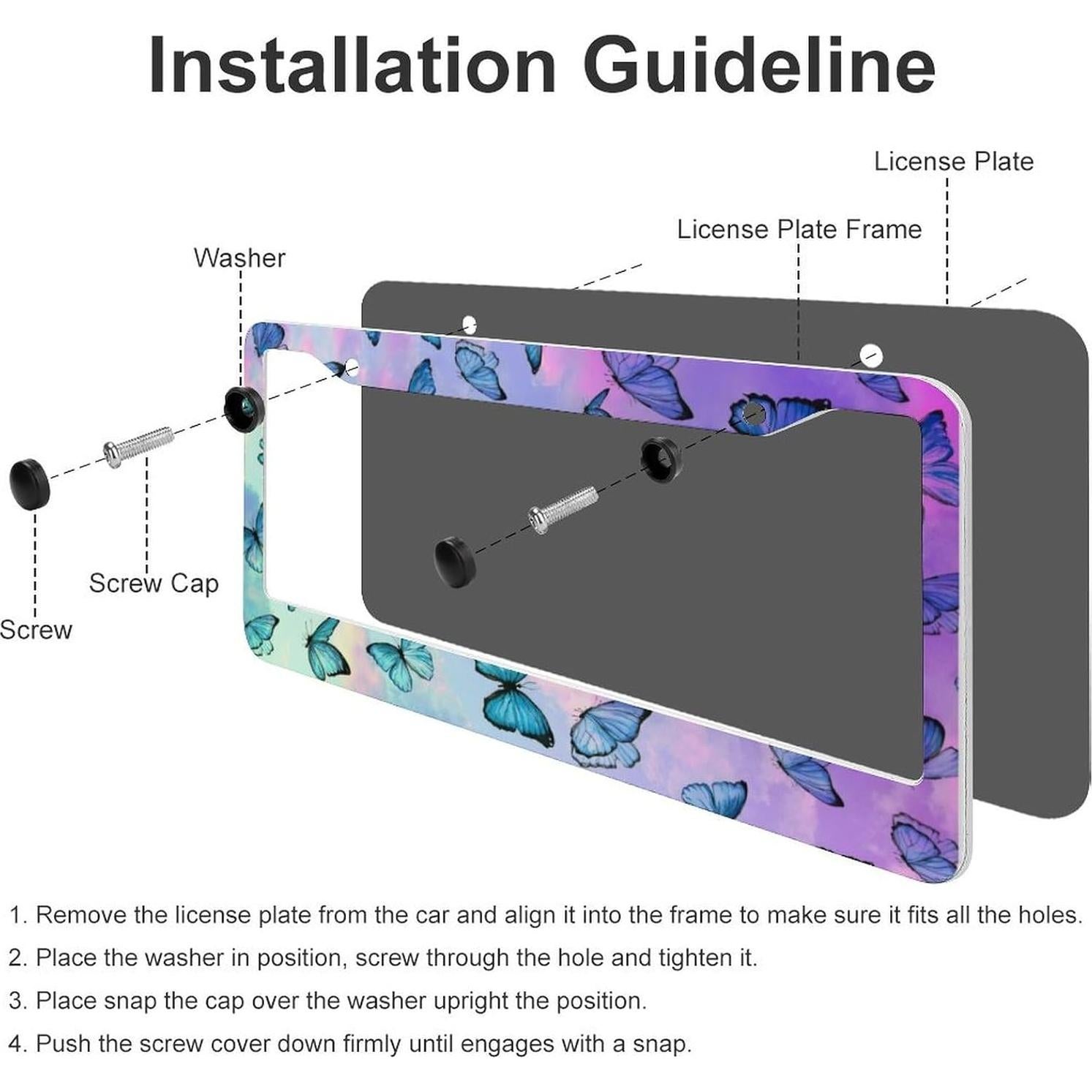 Installation Guideline

License Plate

License Plate Frame

Washer

Screw Cap

Screw

1. Remove the license plate from the car and align it into the frame to make sure it fits all the holes.

2. Place the washer in position, screw through the hole and tighten it.

3. Place snap the cap over the washer upright the position.

4. Push the screw cover down firmly until engages with a snap.