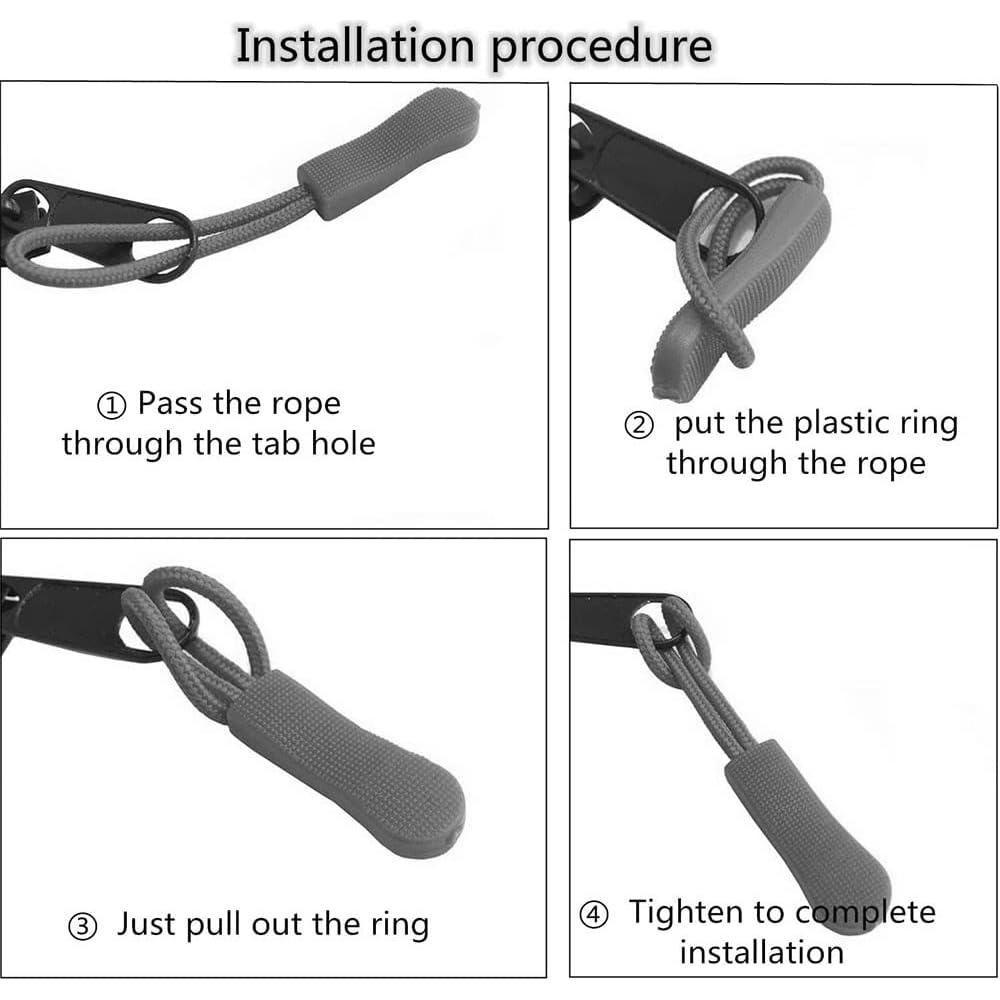 Installation procedure

① Pass the rope through the tab hole

② put the plastic ring through the rope

③ Just pull out the ring

④ Tighten to complete installation