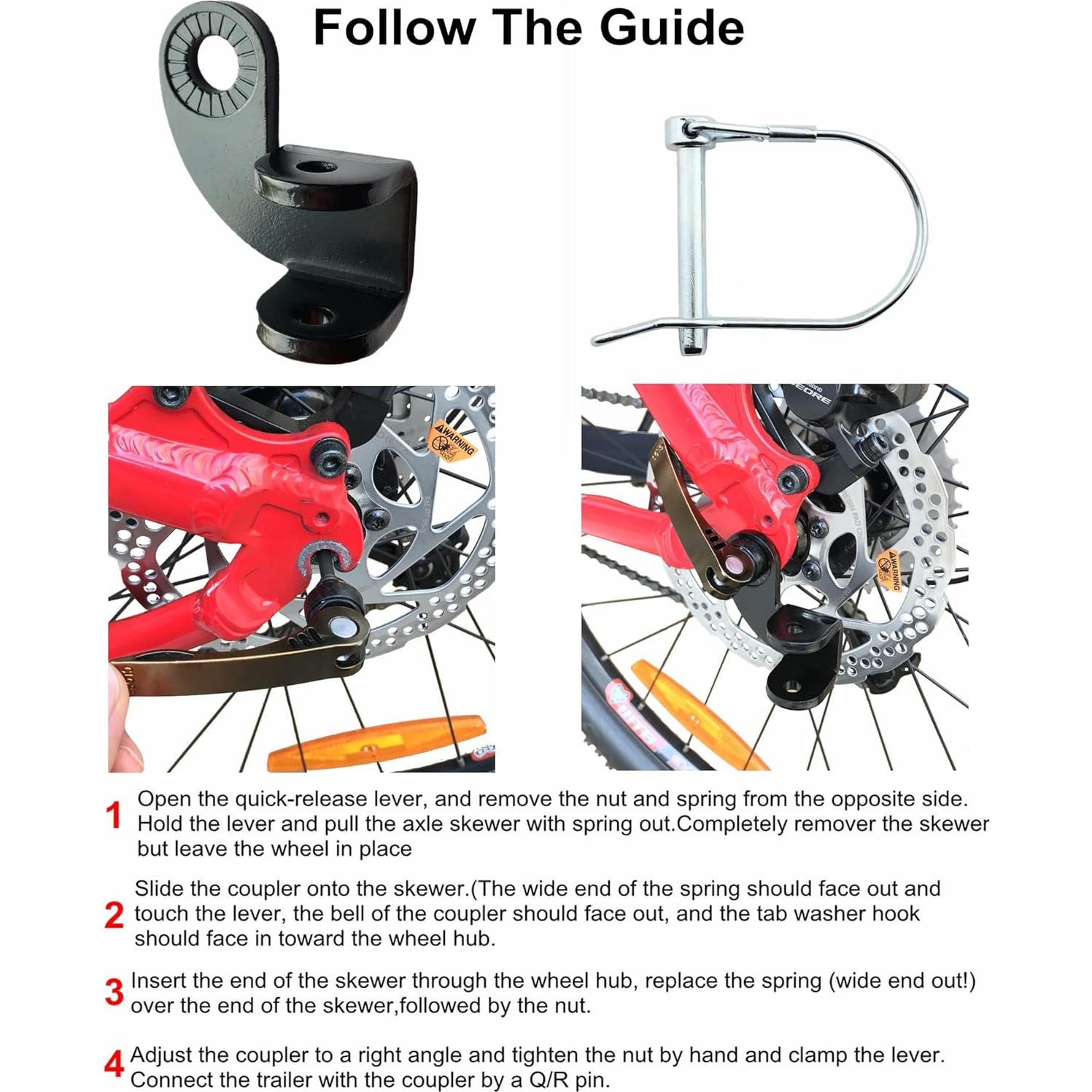 Follow The Guide

WARNING

WARNING

1 Open the quick-release lever, and remove the nut and spring from the opposite side. Hold the lever and pull the axle skewer with spring out.Completely remover the skewer but leave the wheel in place

2 Slide the coupler onto the skewer.(The wide end of the spring should face out and touch the lever, the bell of the coupler should face out, and the tab washer hook should face in toward the wheel hub.

3 Insert the end of the skewer through the wheel hub, replace the spring (wide end out!) over the end of the skewer,followed by the nut.

4 Adjust the coupler to a right angle and tighten the nut by hand and clamp the lever. Connect the trailer with the coupler by a Q/R pin.