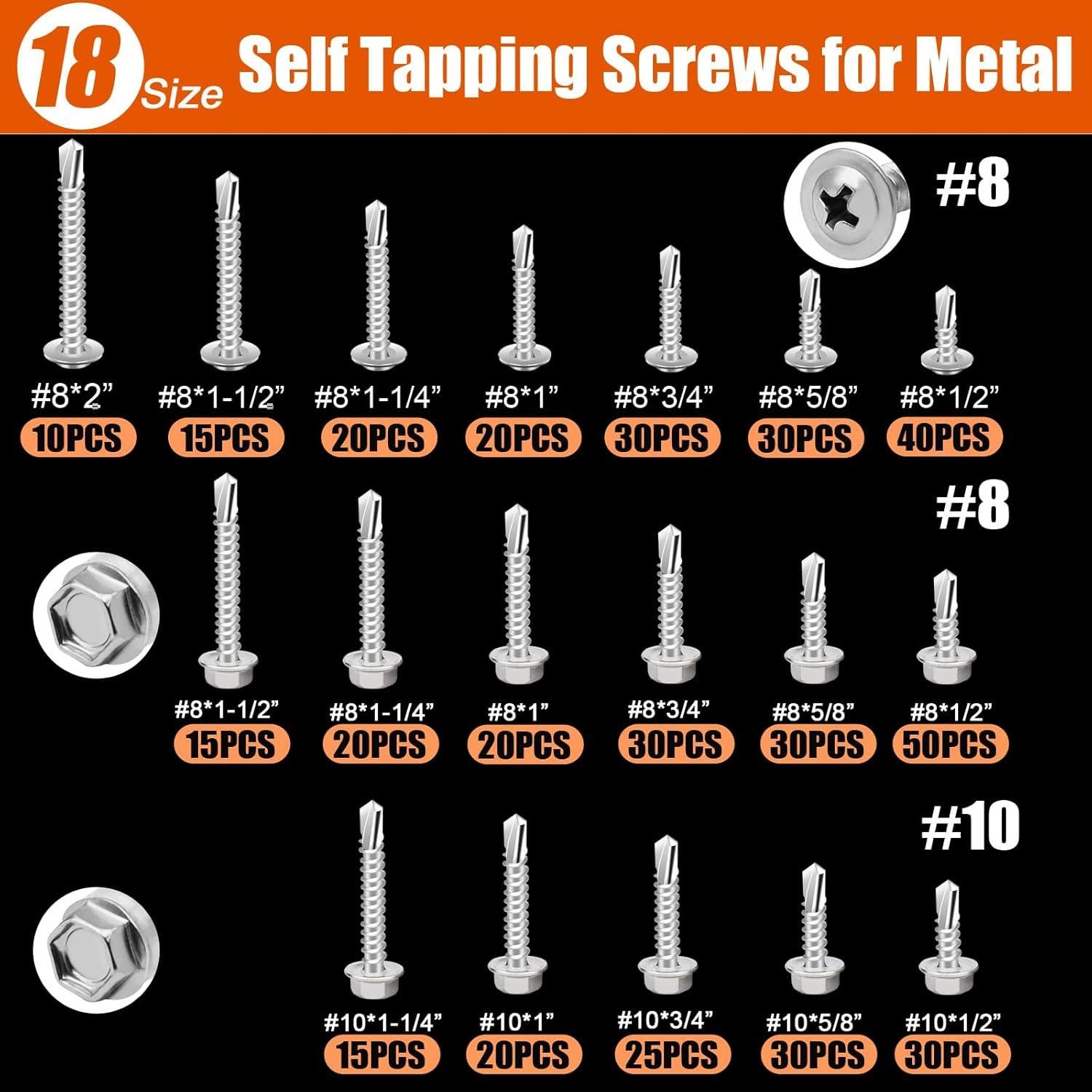 18 Size Self Tapping Screws for Metal

#8

#8*2”
10PCS

#8*1-1/2”
15PCS

#8*1-1/4”
20PCS

#8*1”
20PCS

#8*3/4”
30PCS

#8*5/8”
30PCS

#8*1/2”
40PCS

#8

#8*1-1/2”
15PCS

#8*1-1/4”
20PCS

#8*1”
20PCS

#8*3/4”
30PCS

#8*5/8”
30PCS

#8*1/2”
50PCS

#10

#10*1-1/4”
15PCS

#10*1”
20PCS

#10*3/4”
25PCS

#10*5/8”
30PCS

#10*1/2”
30PCS