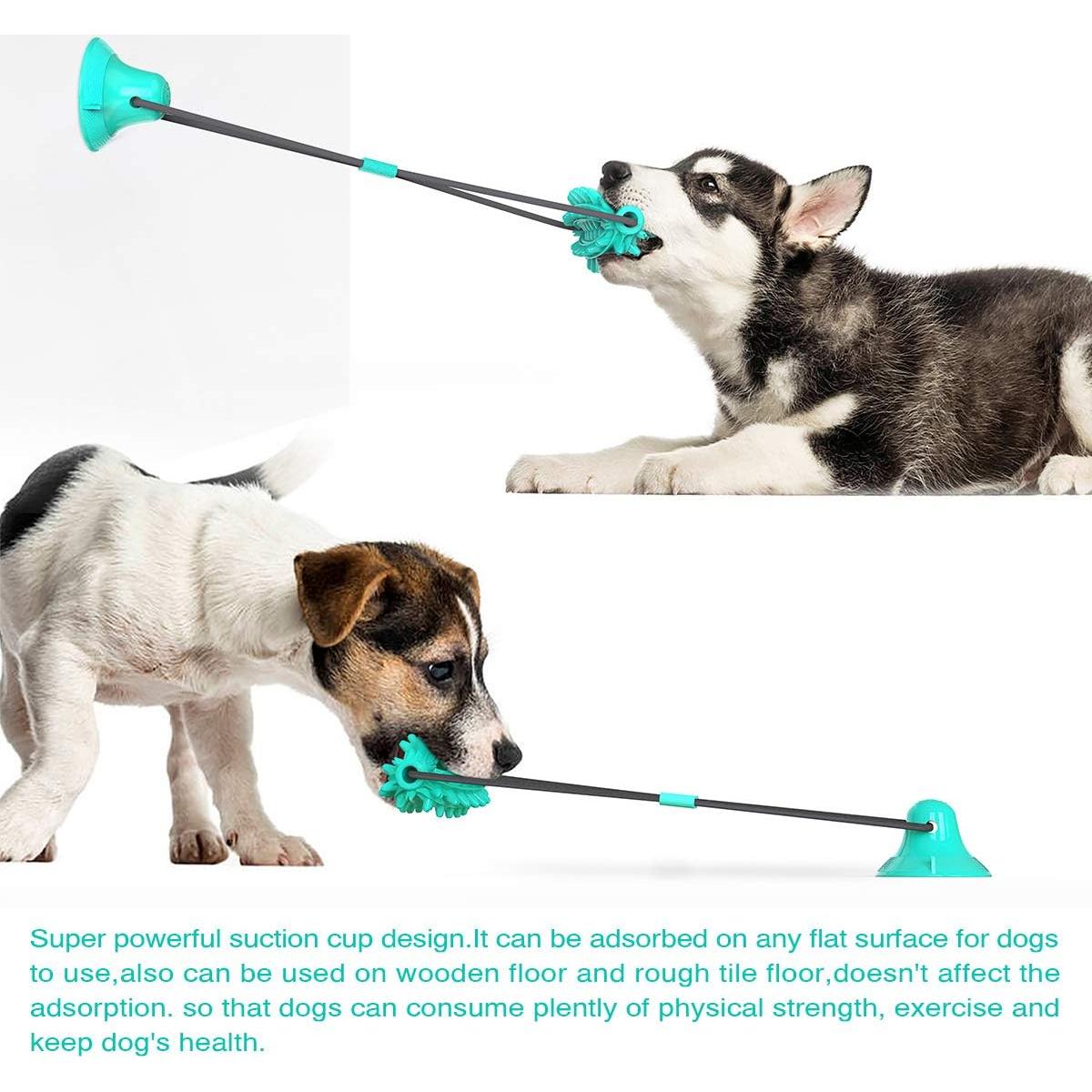 Super powerful suction cup design.It can be adsorbed on any flat surface for dogs to use,also can be used on wooden floor and rough tile floor,doesn't affect the adsorption. so that dogs can consume plently of physical strength, exercise and keep dog's health.