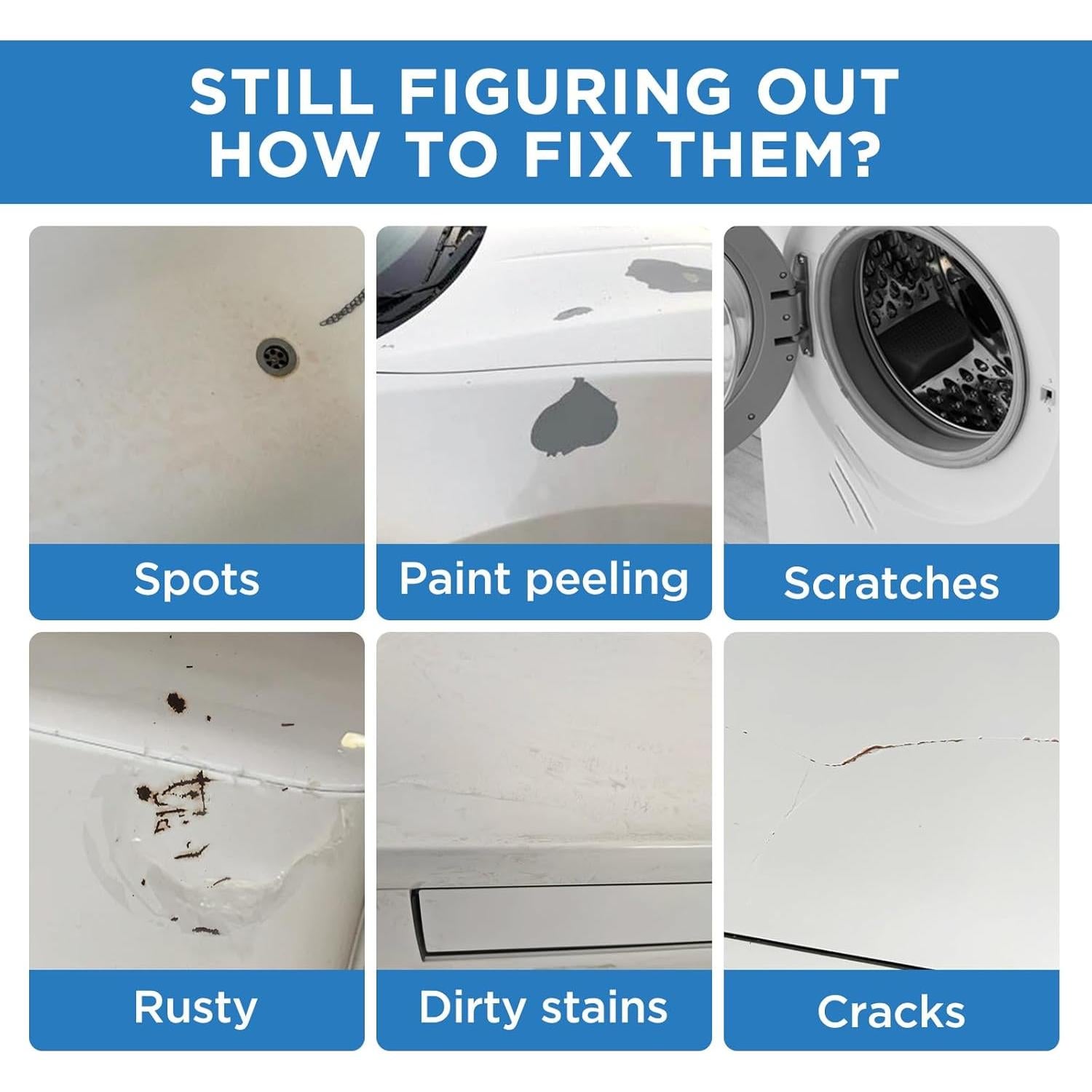 STILL FIGURING OUT HOW TO FIX THEM?

Spots

Paint peeling

Scratches

Rusty

Dirty stains

Cracks