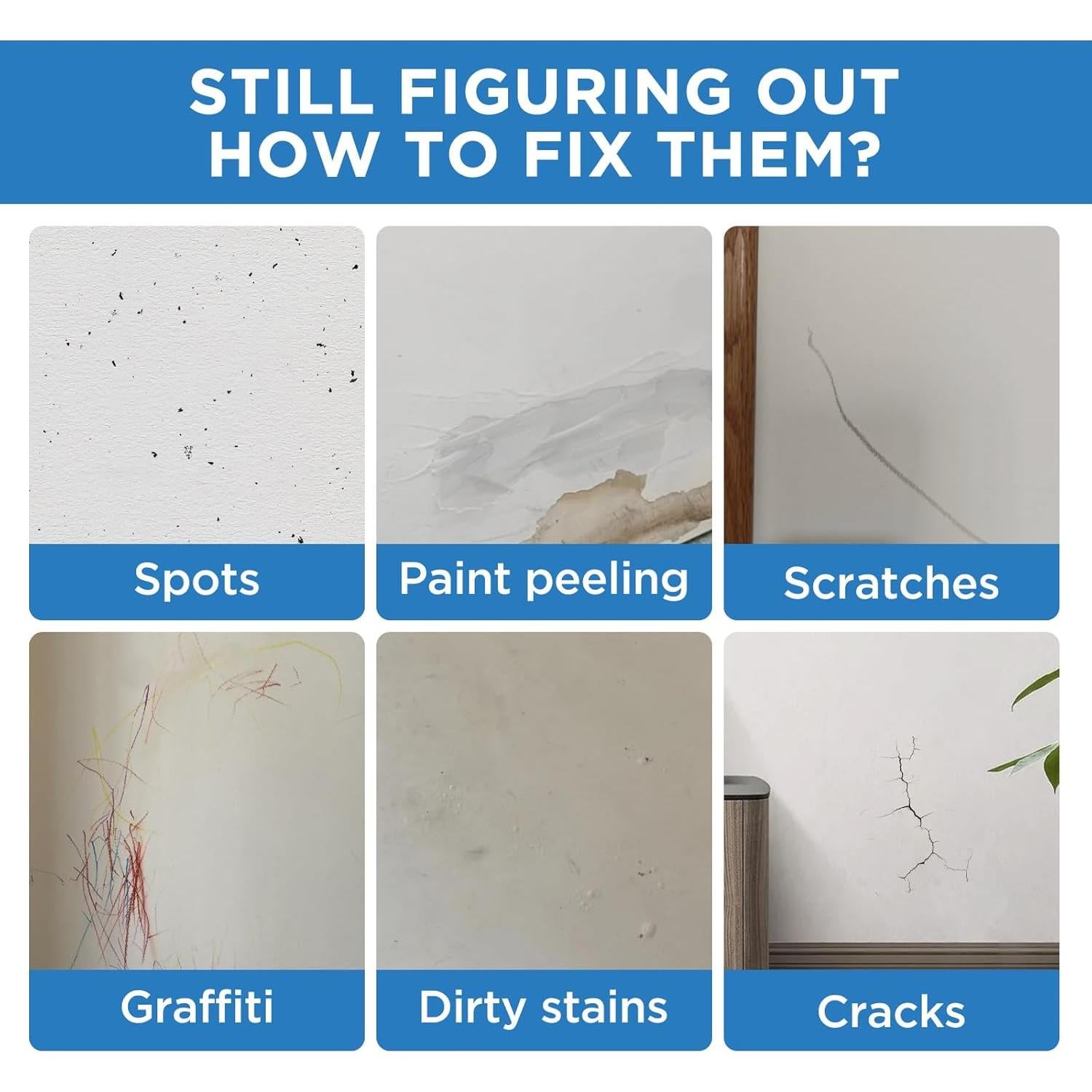 STILL FIGURING OUT HOW TO FIX THEM?

Spots

Paint peeling

Scratches

Graffiti

Dirty stains

Cracks