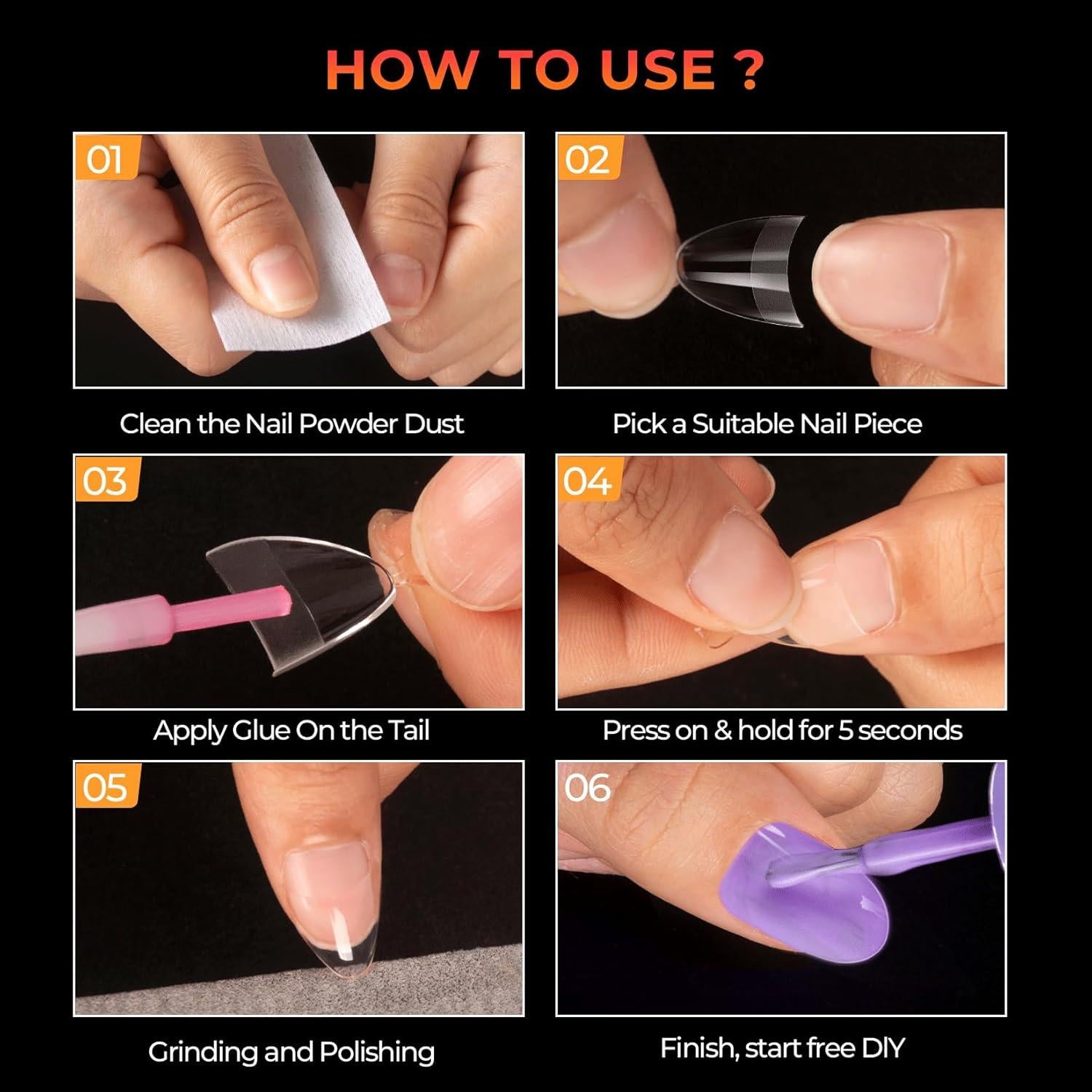 HOW TO USE ?

01

Clean the Nail Powder Dust

02

Pick a Suitable Nail Piece

03

Apply Glue On the Tail

04

Press on & hold for 5 seconds

05

Grinding and Polishing

06

Finish, start free DIY