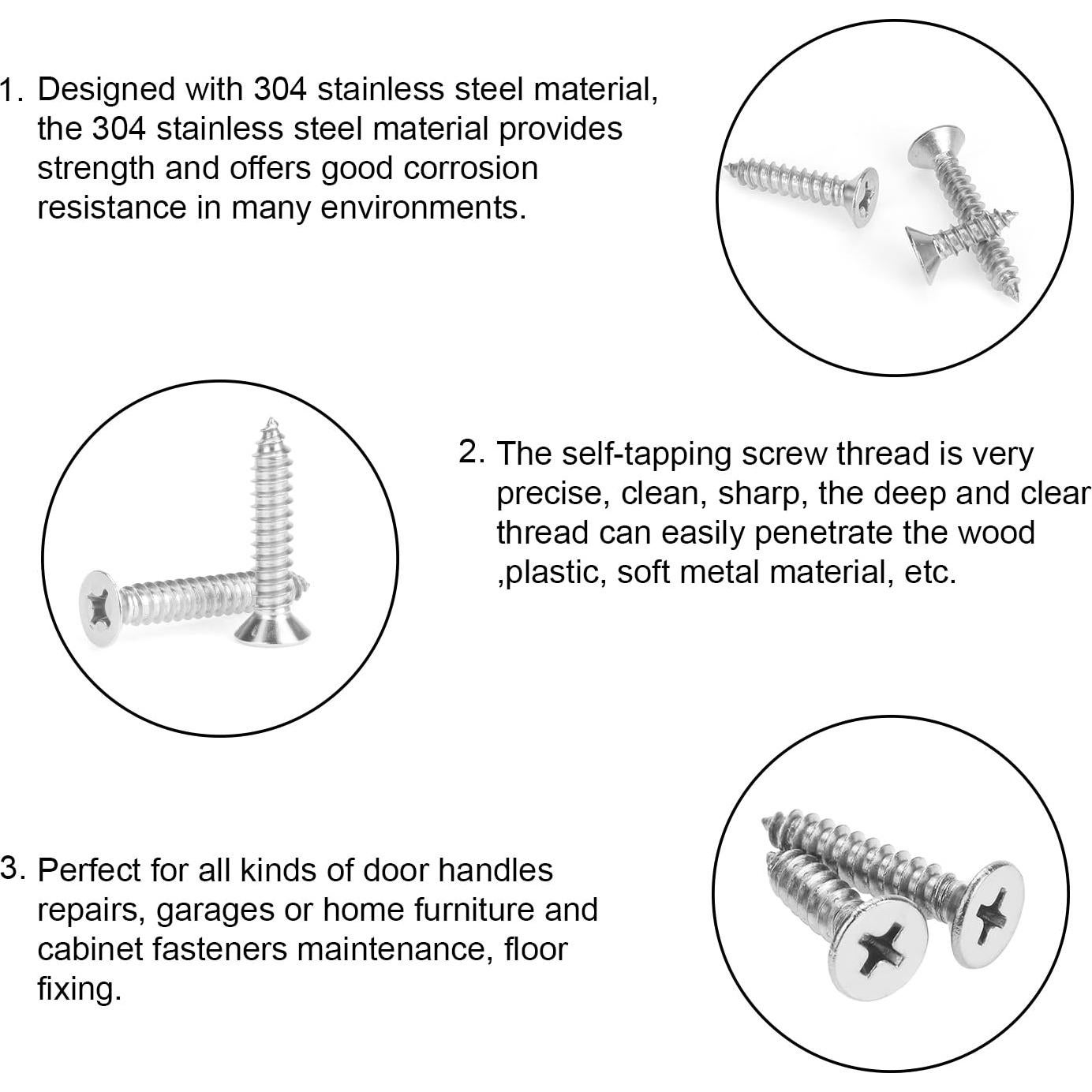 1. Designed with 304 stainless steel material, the 304 stainless steel material provides strength and offers good corrosion resistance in many environments.

2. The self-tapping screw thread is very precise, clean, sharp, the deep and clear thread can easily penetrate the wood ,plastic, soft metal material, etc.

3. Perfect for all kinds of door handles repairs, garages or home furniture and cabinet fasteners maintenance, floor fixing.