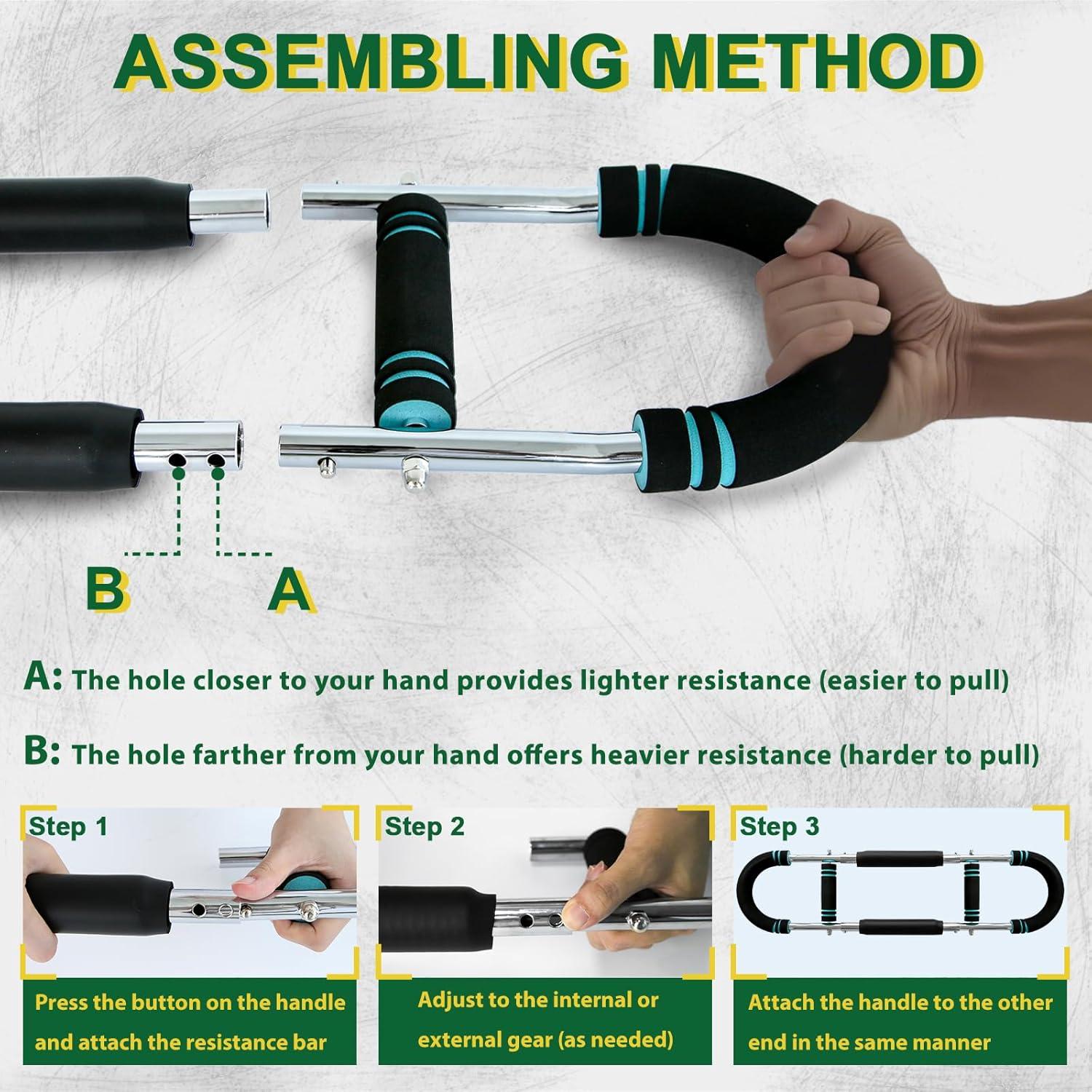 ASSEMBLING METHOD

B

A

A: The hole closer to your hand provides lighter resistance (easier to pull)

B: The hole farther from your hand offers heavier resistance (harder to pull)

Step 1

Press the button on the handle and attach the resistance bar

Step 2

Adjust to the internal or external gear (as needed)

Step 3

Attach the handle to the other end in the same manner