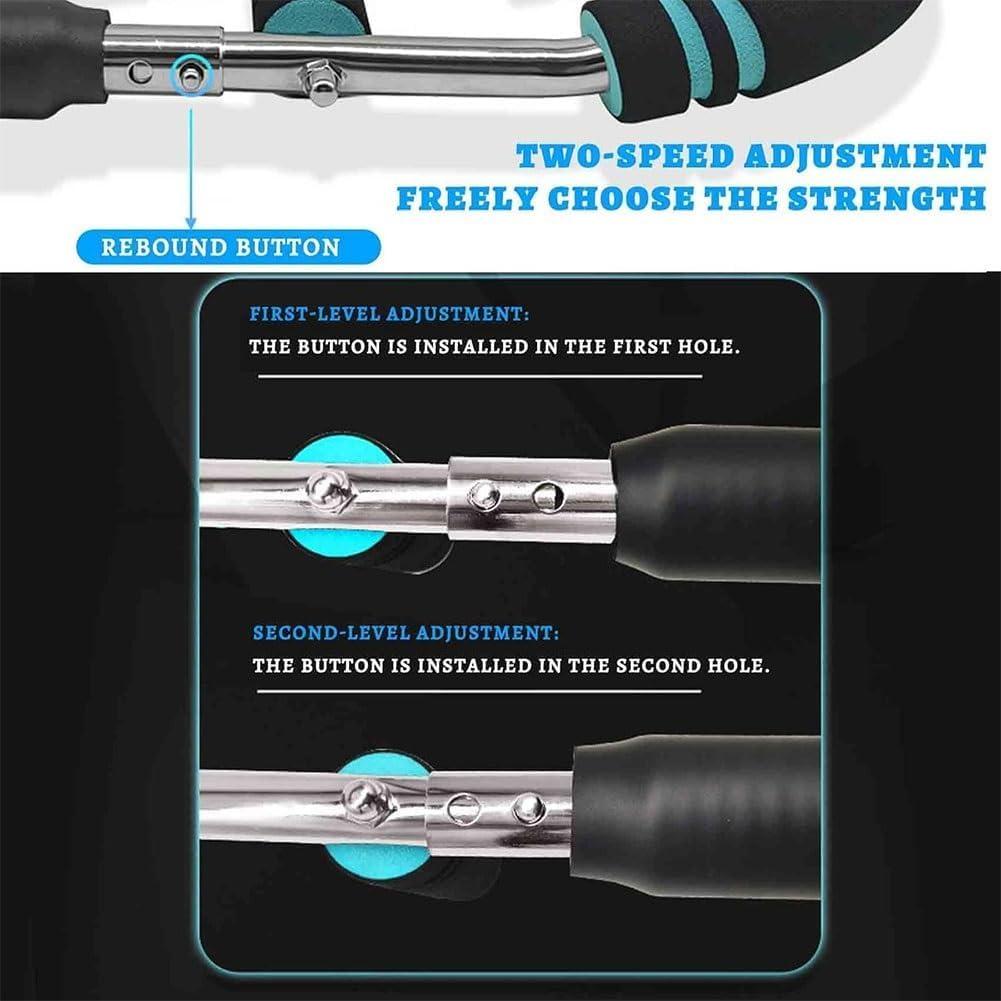 TWO-SPEED ADJUSTMENT
FREELY CHOOSE THE STRENGTH

REBOUND BUTTON

FIRST-LEVEL ADJUSTMENT:
THE BUTTON IS INSTALLED IN THE FIRST HOLE.

SECOND-LEVEL ADJUSTMENT:
THE BUTTON IS INSTALLED IN THE SECOND HOLE.