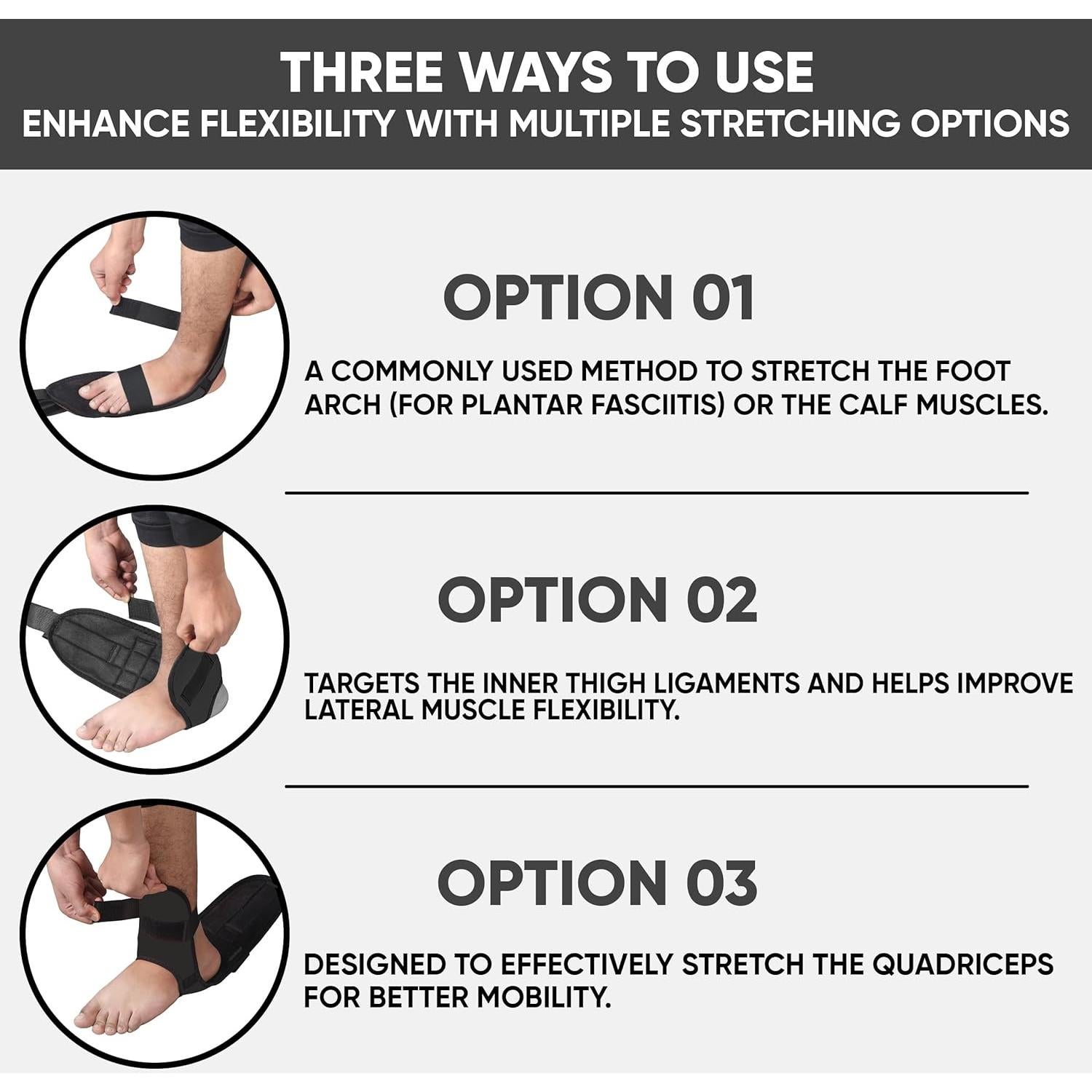 THREE WAYS TO USE
ENHANCE FLEXIBILITY WITH MULTIPLE STRETCHING OPTIONS

OPTION 01

A COMMONLY USED METHOD TO STRETCH THE FOOT ARCH (FOR PLANTAR FASCIITIS) OR THE CALF MUSCLES.

OPTION 02

TARGETS THE INNER THIGH LIGAMENTS AND HELPS IMPROVE LATERAL MUSCLE FLEXIBILITY.

OPTION 03

DESIGNED TO EFFECTIVELY STRETCH THE QUADRICEPS FOR BETTER MOBILITY.