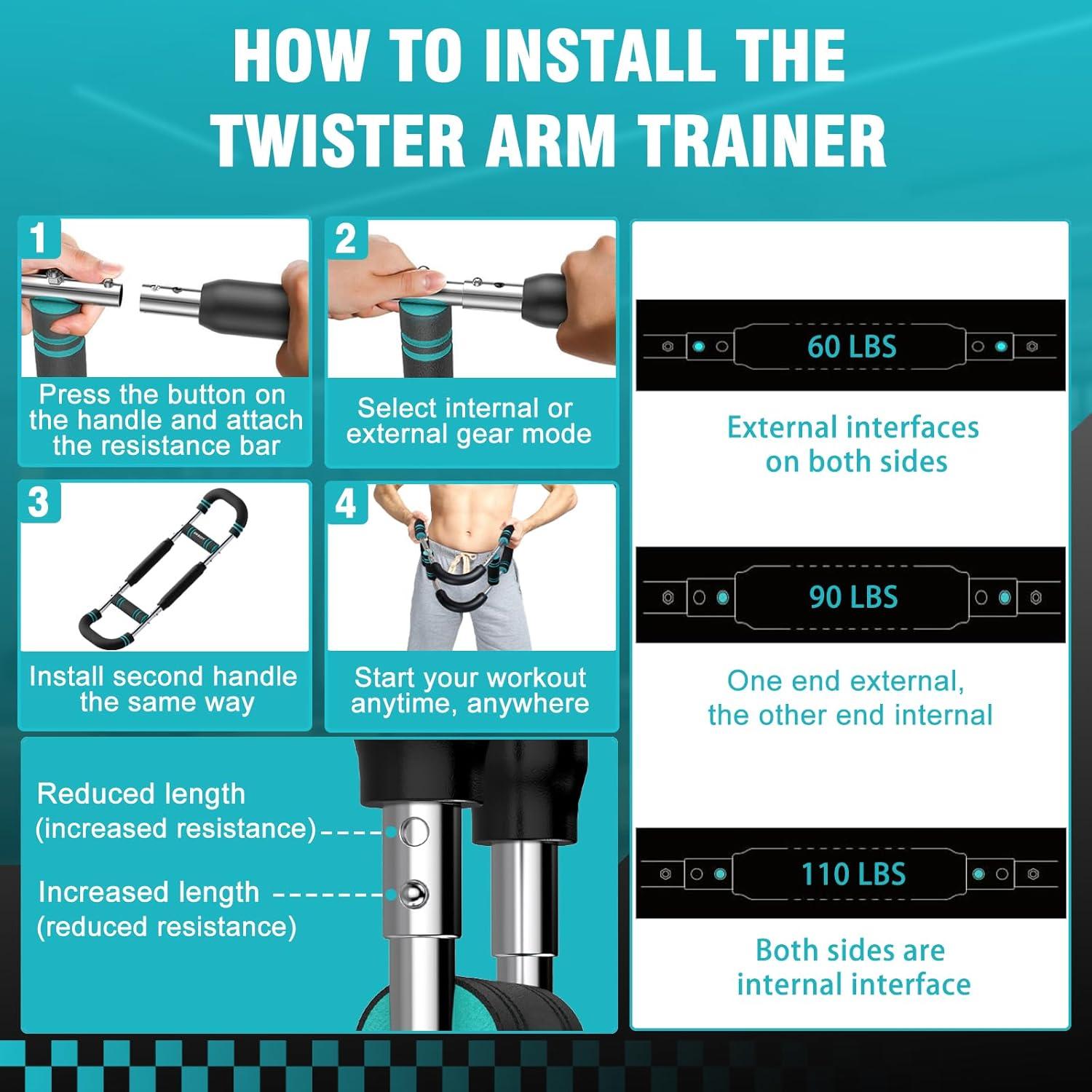 HOW TO INSTALL THE TWISTER ARM TRAINER

1
Press the button on the handle and attach the resistance bar

2
Select internal or external gear mode

3
Install second handle the same way

4
Start your workout anytime, anywhere

Reduced length (increased resistance)

Increased length (reduced resistance)

60 LBS
External interfaces on both sides

90 LBS
One end external, the other end internal

110 LBS
Both sides are internal interface