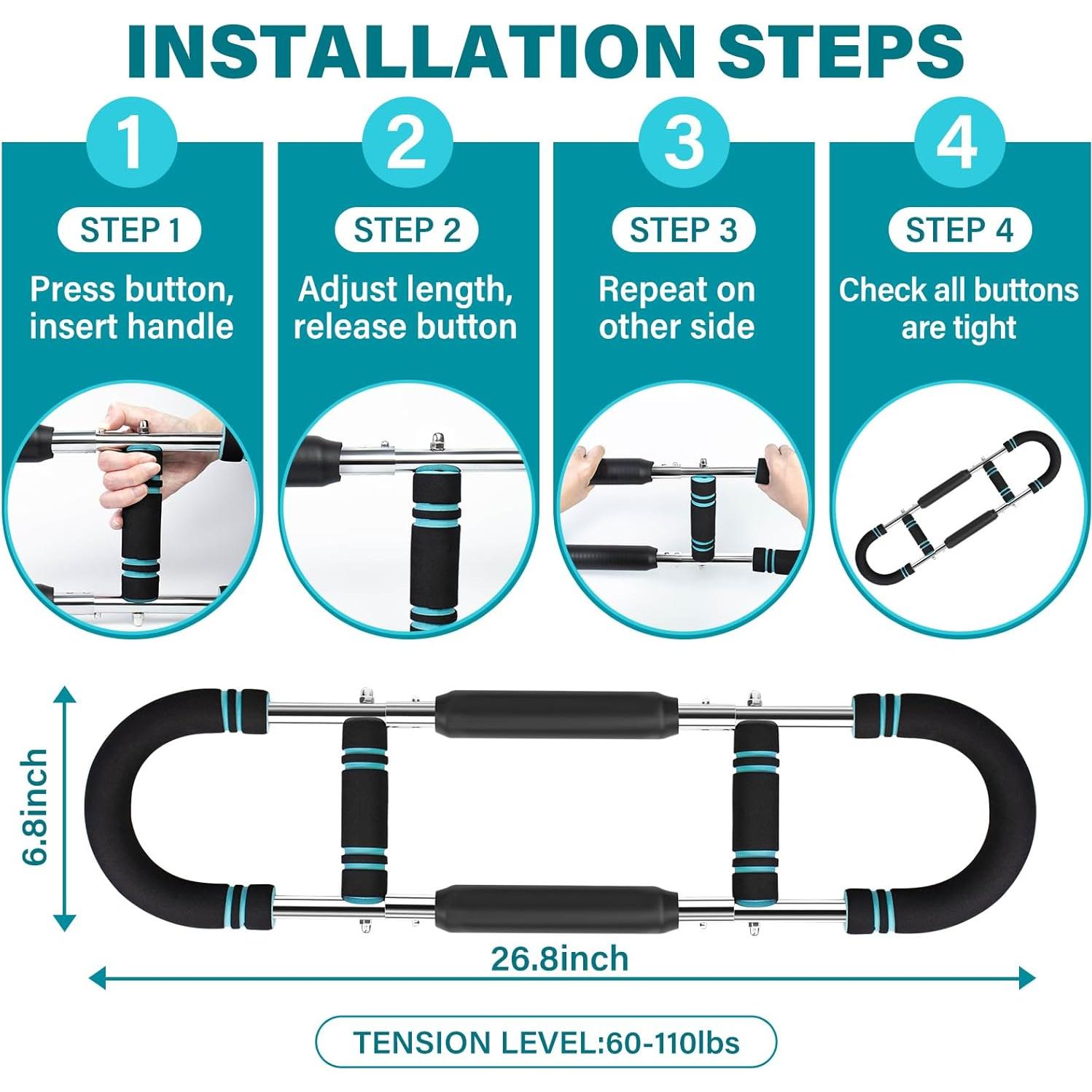 INSTALLATION STEPS

1
STEP 1
Press button, insert handle

2
STEP 2
Adjust length, release button

3
STEP 3
Repeat on other side

4
STEP 4
Check all buttons are tight

6.8inch

26.8inch

TENSION LEVEL:60-110lbs