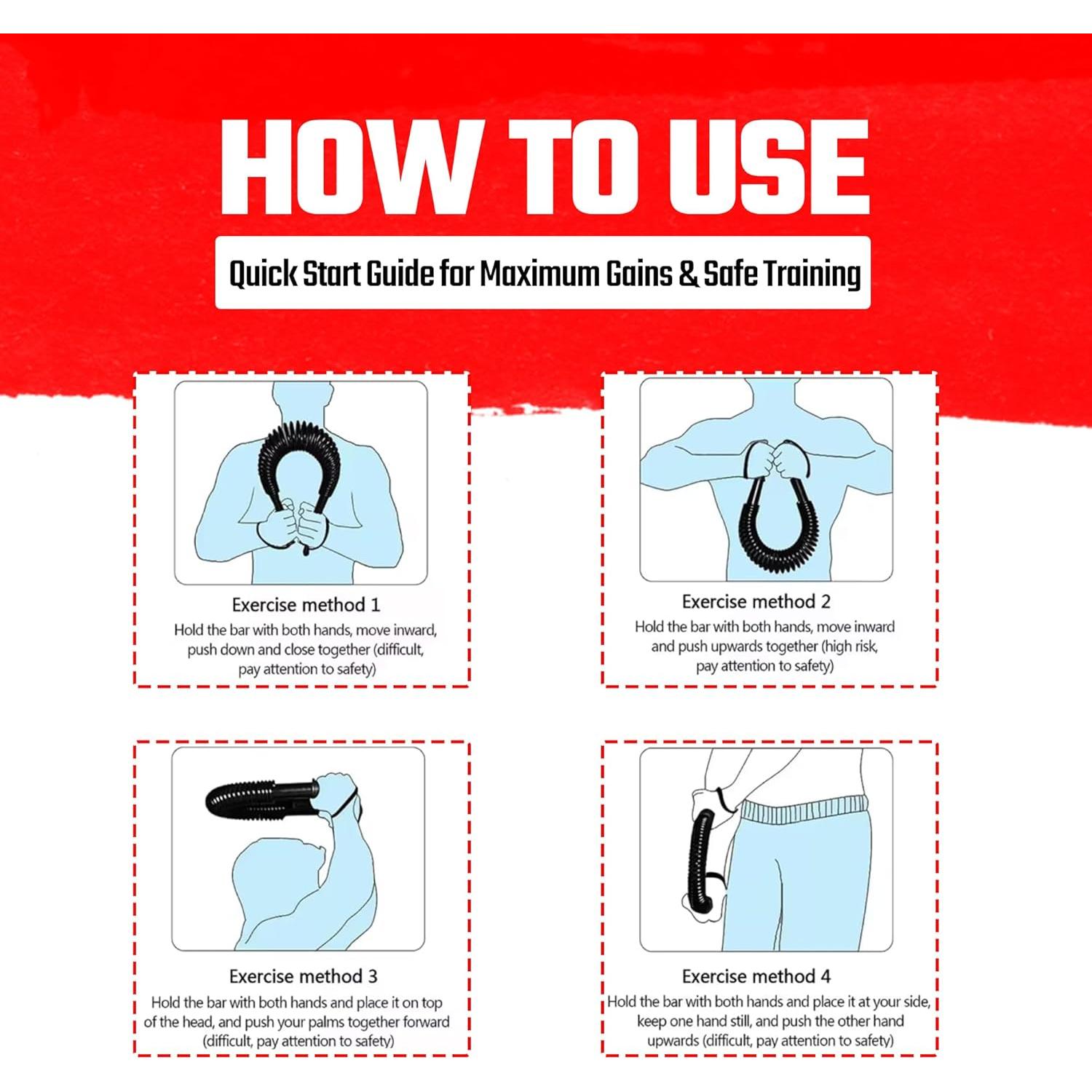 HOW TO USE

Quick Start Guide for Maximum Gains & Safe Training

Exercise method 1
Hold the bar with both hands, move inward, push down and close together (difficult, pay attention to safety)

Exercise method 2
Hold the bar with both hands, move inward and push upwards together (high risk, pay attention to safety)

Exercise method 3
Hold the bar with both hands and place it on top of the head, and push your palms together forward (difficult, pay attention to safety)

Exercise method 4
Hold the bar with both hands and place it at your side, keep one hand still, and push the other hand upwards (difficult, pay attention to safety)