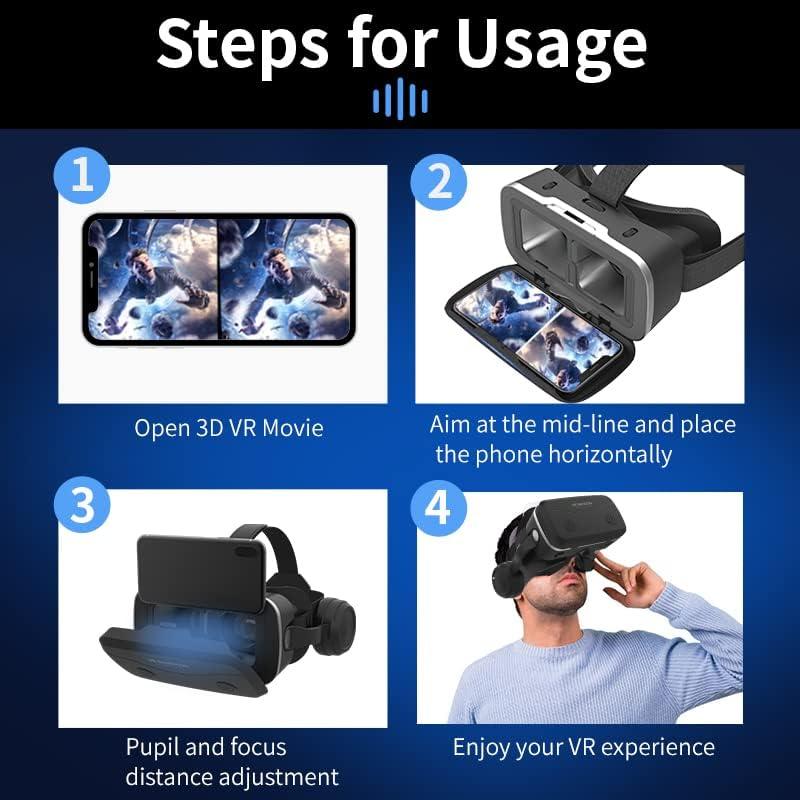 Steps for Usage

1

Open 3D VR Movie

2

Aim at the mid-line and place the phone horizontally

3

Pupil and focus distance adjustment

4

Enjoy your VR experience