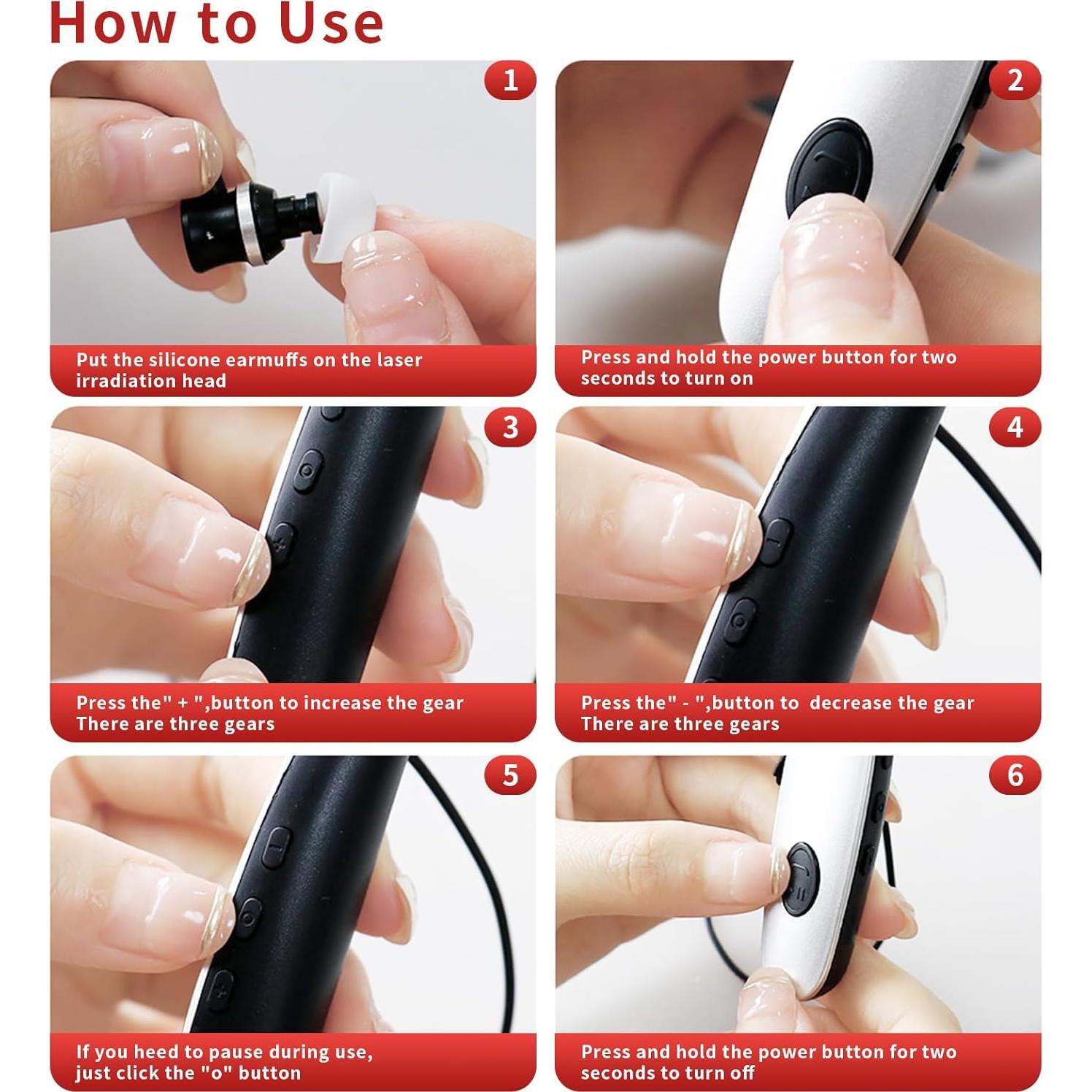 How to Use

1

Put the silicone earmuffs on the laser irradiation head

2

Press and hold the power button for two seconds to turn on

3

Press the" + ",button to increase the gear
There are three gears

4

Press the" - ",button to decrease the gear
There are three gears

5

If you heed to pause during use, just click the "o" button

6

Press and hold the power button for two seconds to turn off