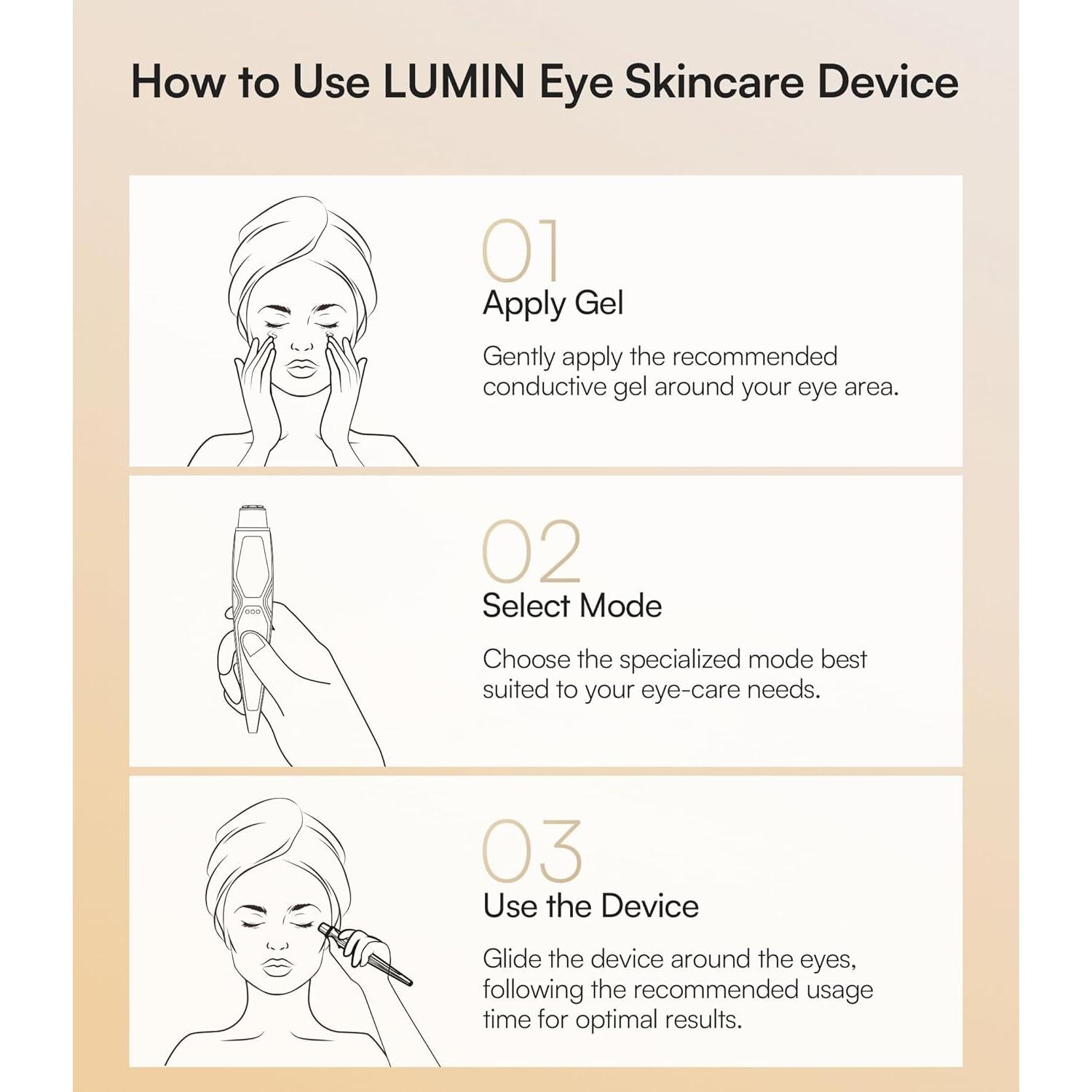 How to Use LUMIN Eye Skincare Device

01
Apply Gel

Gently apply the recommended conductive gel around your eye area.

02
Select Mode

Choose the specialized mode best suited to your eye-care needs.

03
Use the Device

Glide the device around the eyes, following the recommended usage time for optimal results.