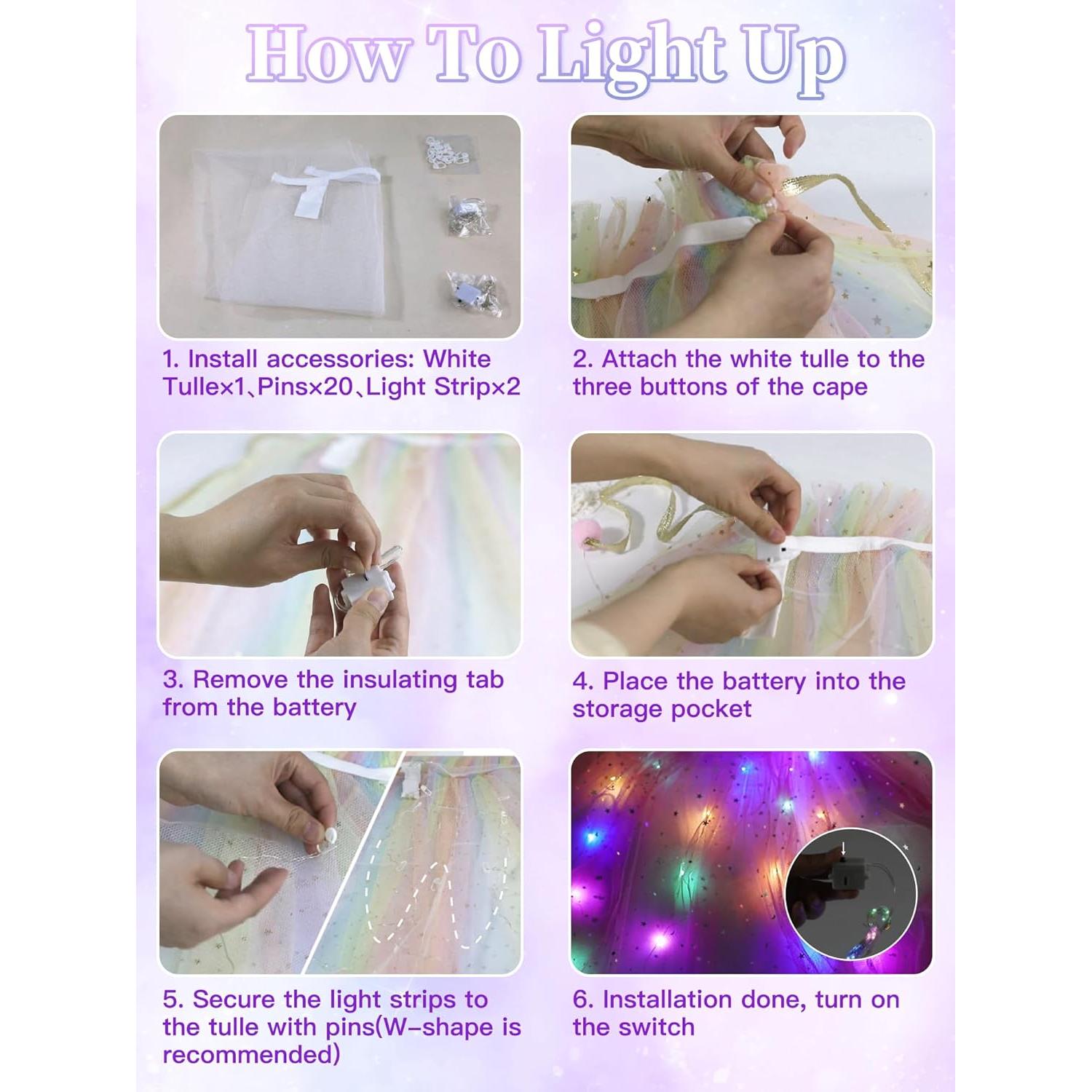 How To Light Up

1. Install accessories: White Tulle×1、Pins×20、Light Strip×2

2. Attach the white tulle to the three buttons of the cape

3. Remove the insulating tab from the battery

4. Place the battery into the storage pocket

5. Secure the light strips to the tulle with pins(W-shape is recommended)

6. Installation done, turn on the switch