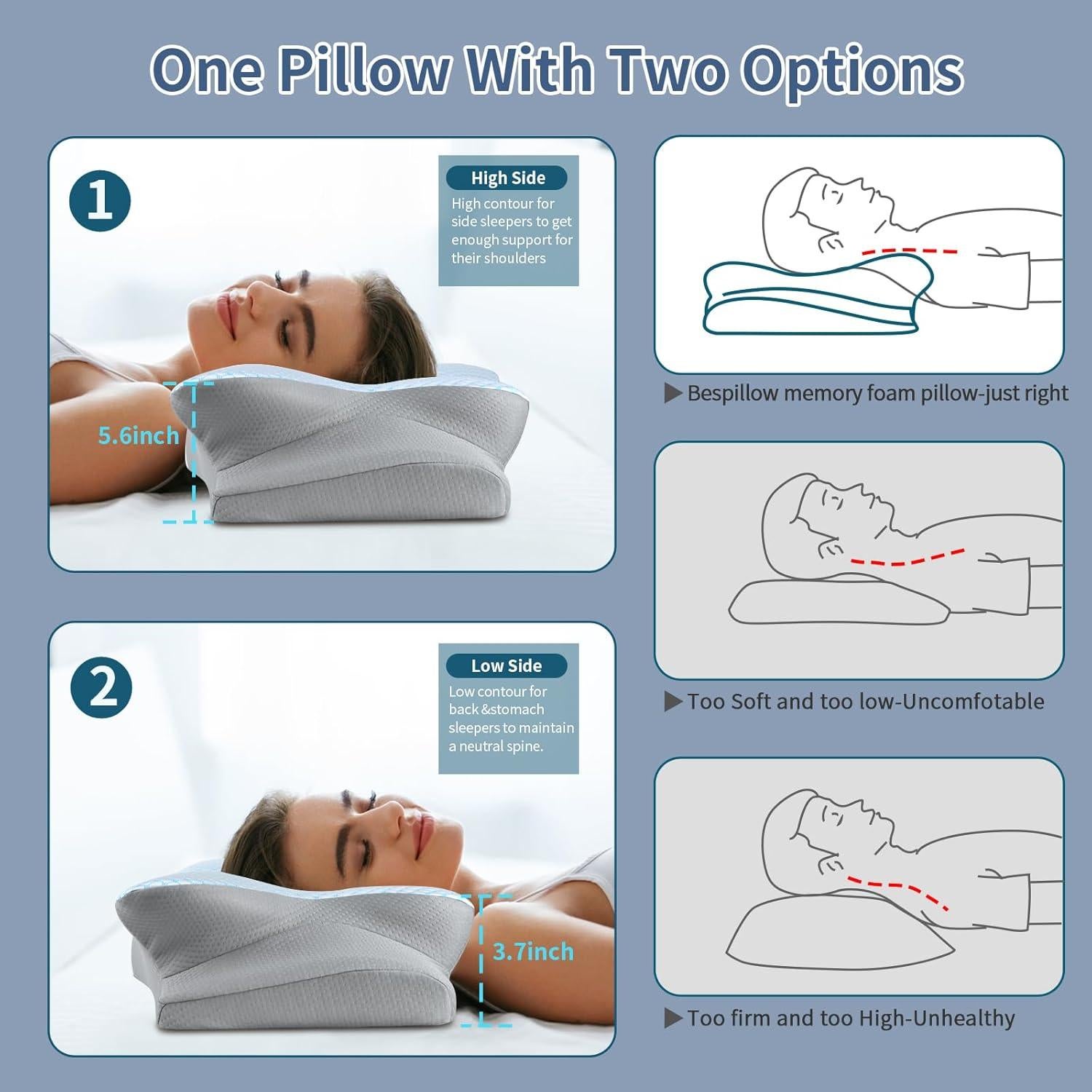 One Pillow With Two Options

1

High Side

High contour for side sleepers to get enough support for their shoulders

5.6inch

2

Low Side

Low contour for back &stomach sleepers to maintain a neutral spine.

3.7inch

▶ Bespillow memory foam pillow-just right

▶ Too Soft and too low-Uncomfotable

▶ Too firm and too High-Unhealthy