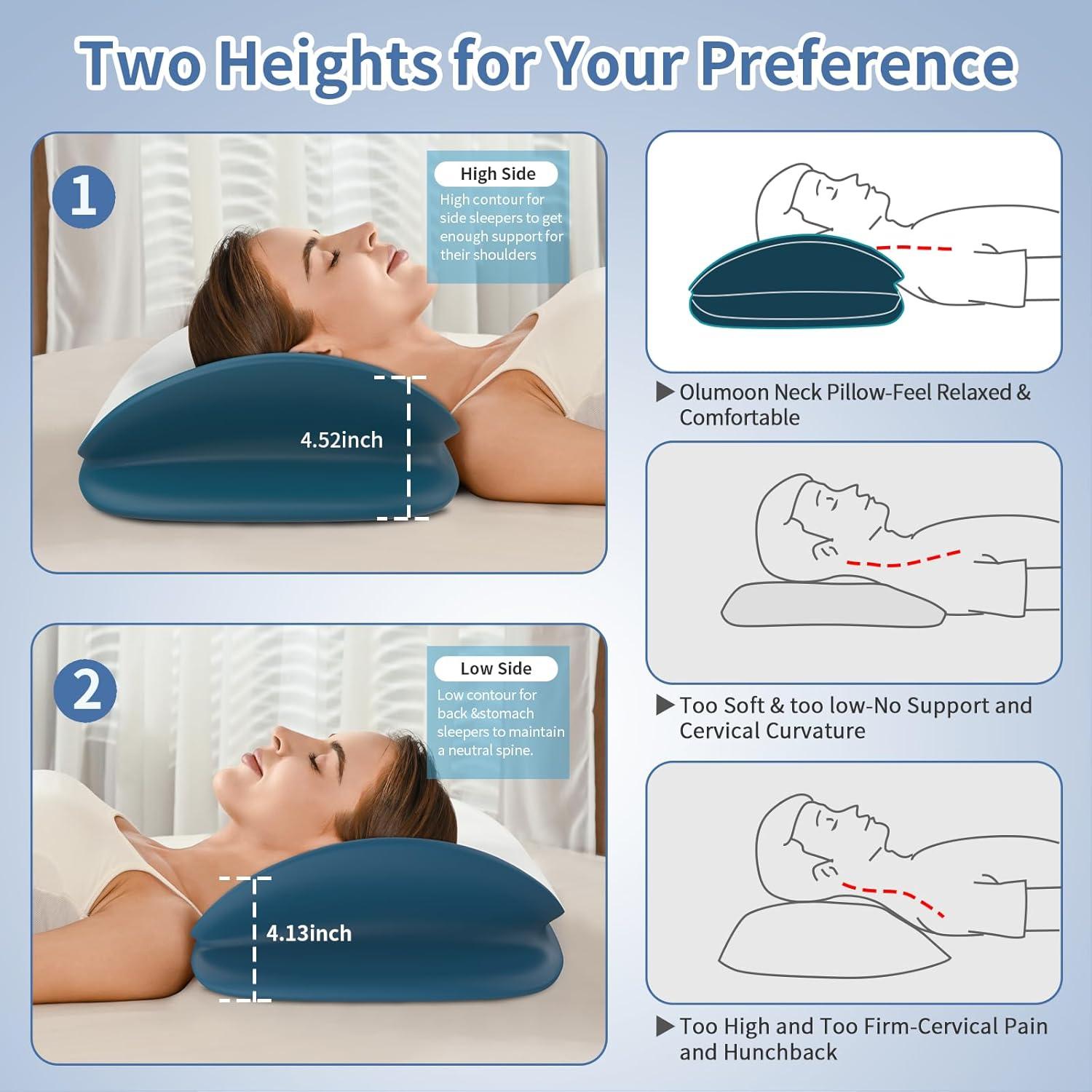 Two Heights for Your Preference

1

High Side

High contour for side sleepers to get enough support for their shoulders

4.52inch

2

Low Side

Low contour for back &stomach sleepers to maintain a neutral spine.

4.13inch

▶ Olumoon Neck Pillow-Feel Relaxed & Comfortable

▶ Too Soft & too low-No Support and Cervical Curvature

▶ Too High and Too Firm-Cervical Pain and Hunchback